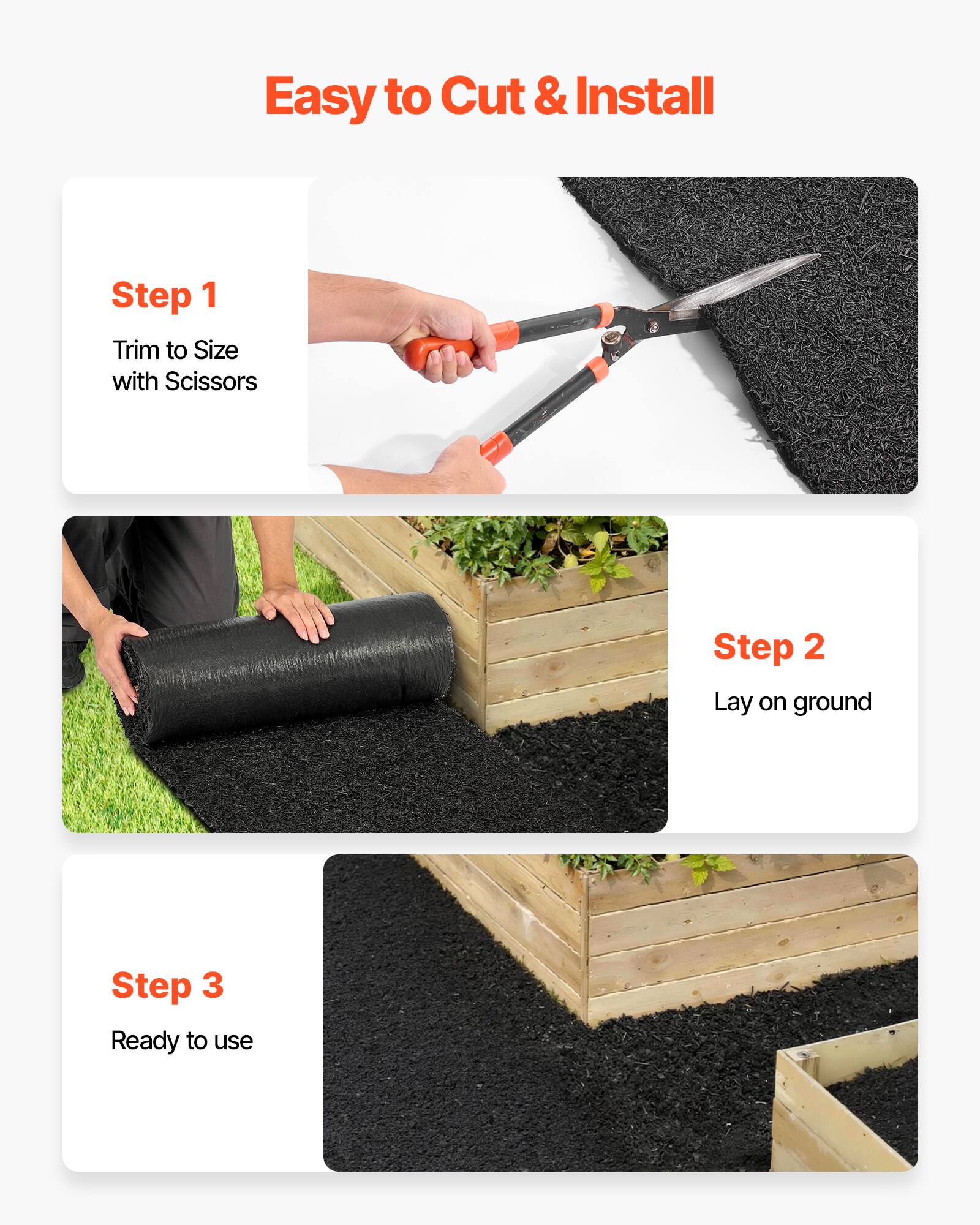 Easy to Cut & Install

Step 1

Trim to Size with Scissors

Step 2

Lay on ground

Step 3

Ready to use