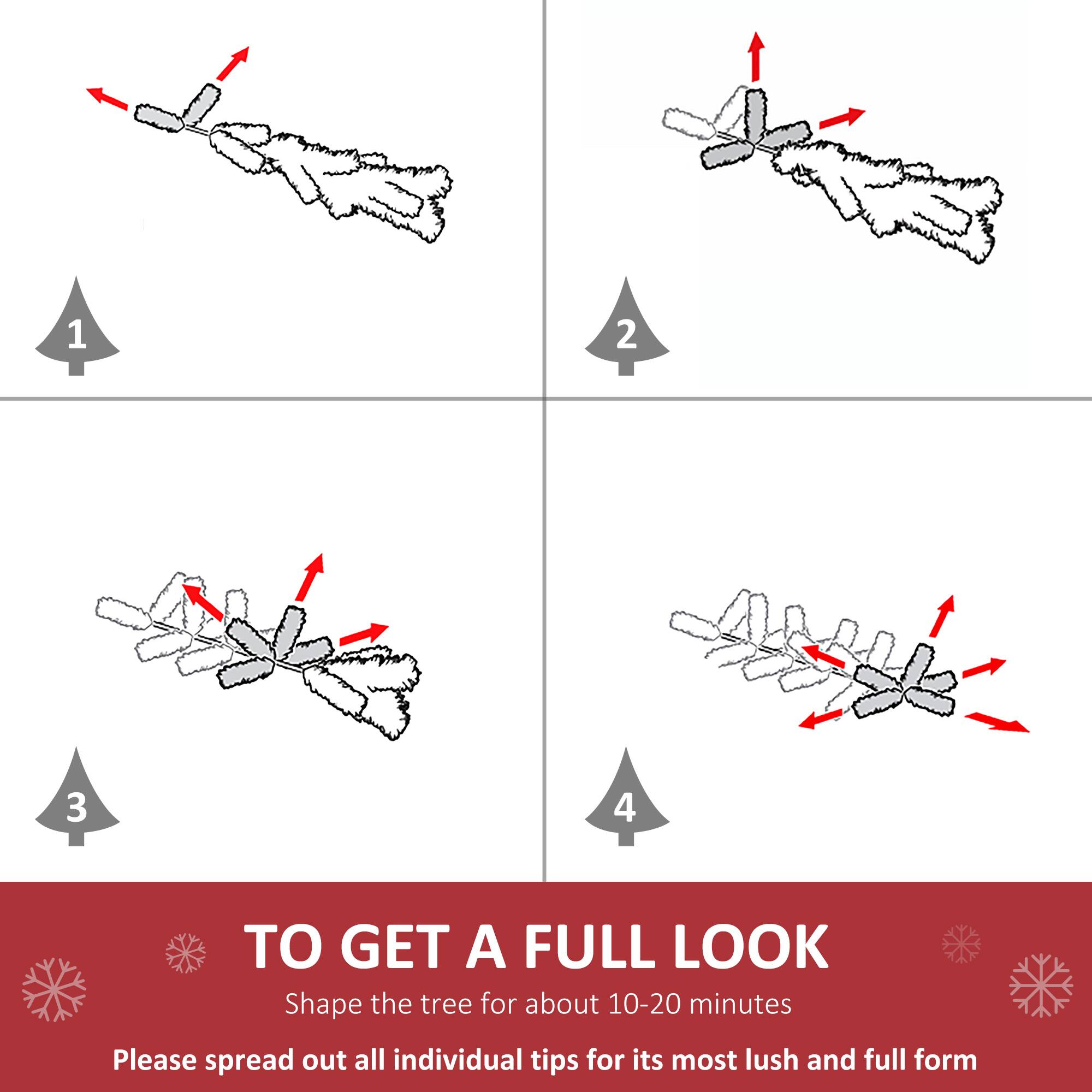 1

2

3

4

TO GET A FULL LOOK

Shape the tree for about 10-20 minutes

Please spread out all individual tips for its most lush and full form