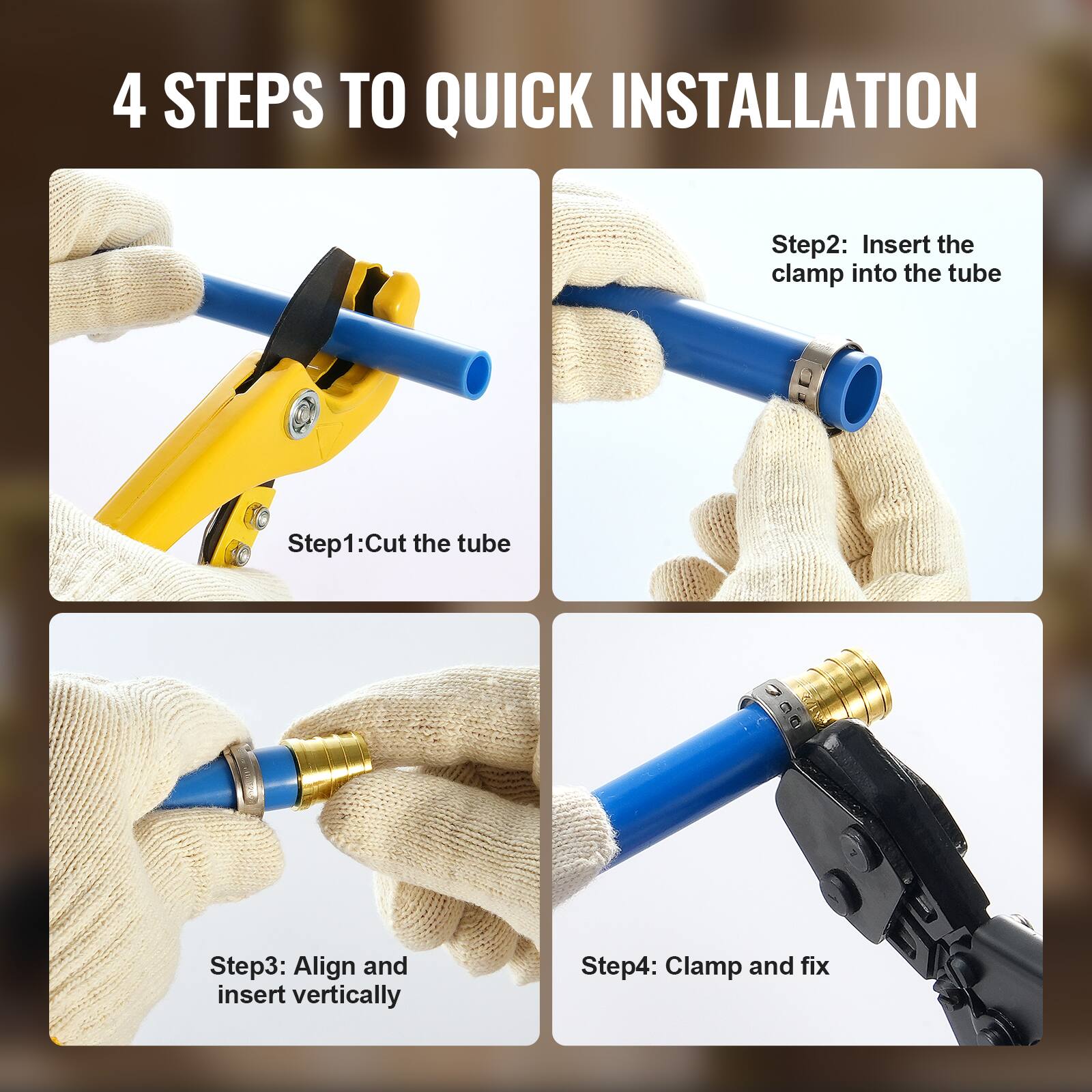 4 STEPS TO QUICK INSTALLATION

Step1:Cut the tube

Step2: Insert the clamp into the tube

Step3: Align and insert vertically

Step4: Clamp and fix