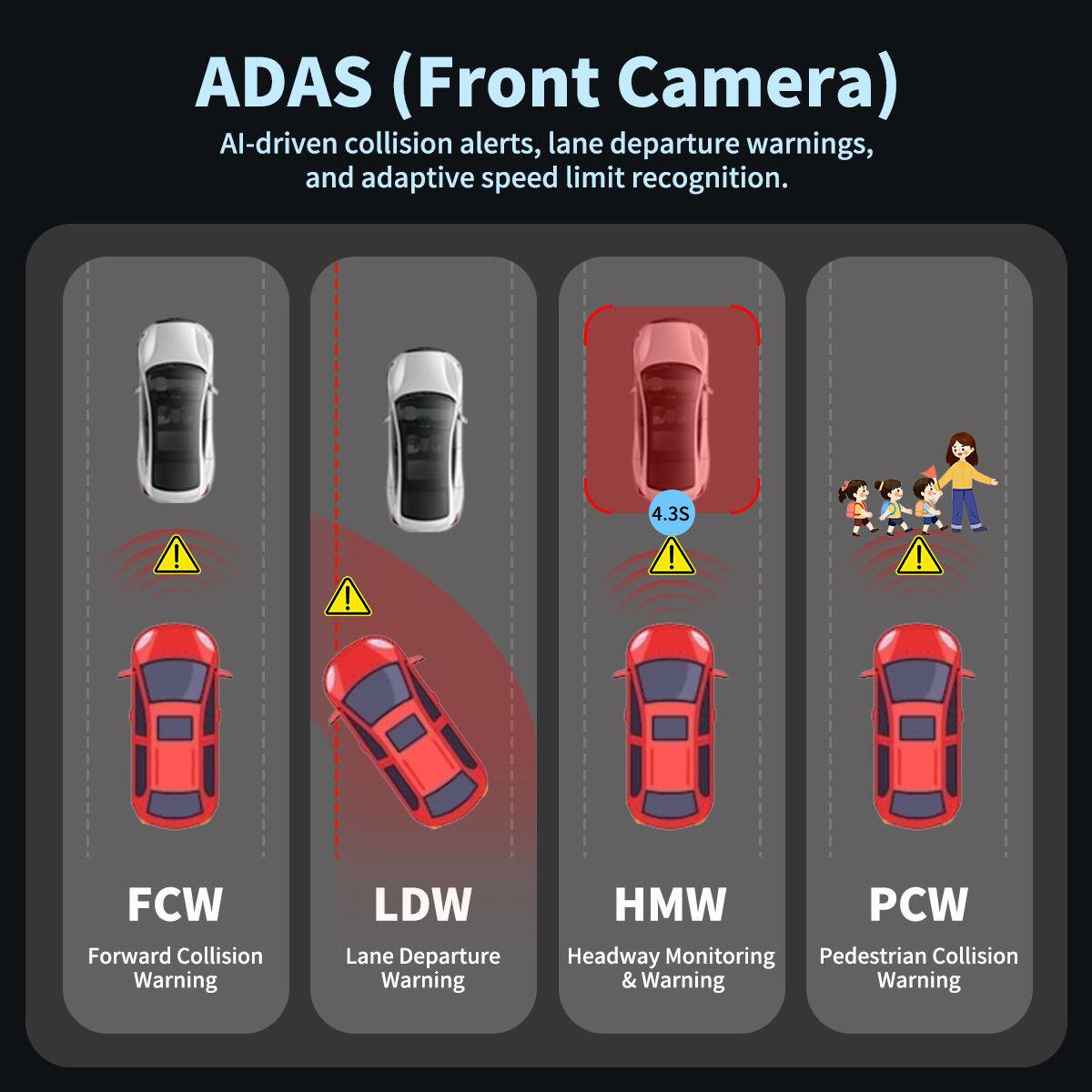 ADAS (Front Camera)

AI-driven collision alerts, lane departure warnings, and adaptive speed limit recognition.

FCW
Forward Collision Warning

LDW
Lane Departure Warning

4.3S

HMW
Headway Monitoring & Warning

PCW
Pedestrian Collision Warning