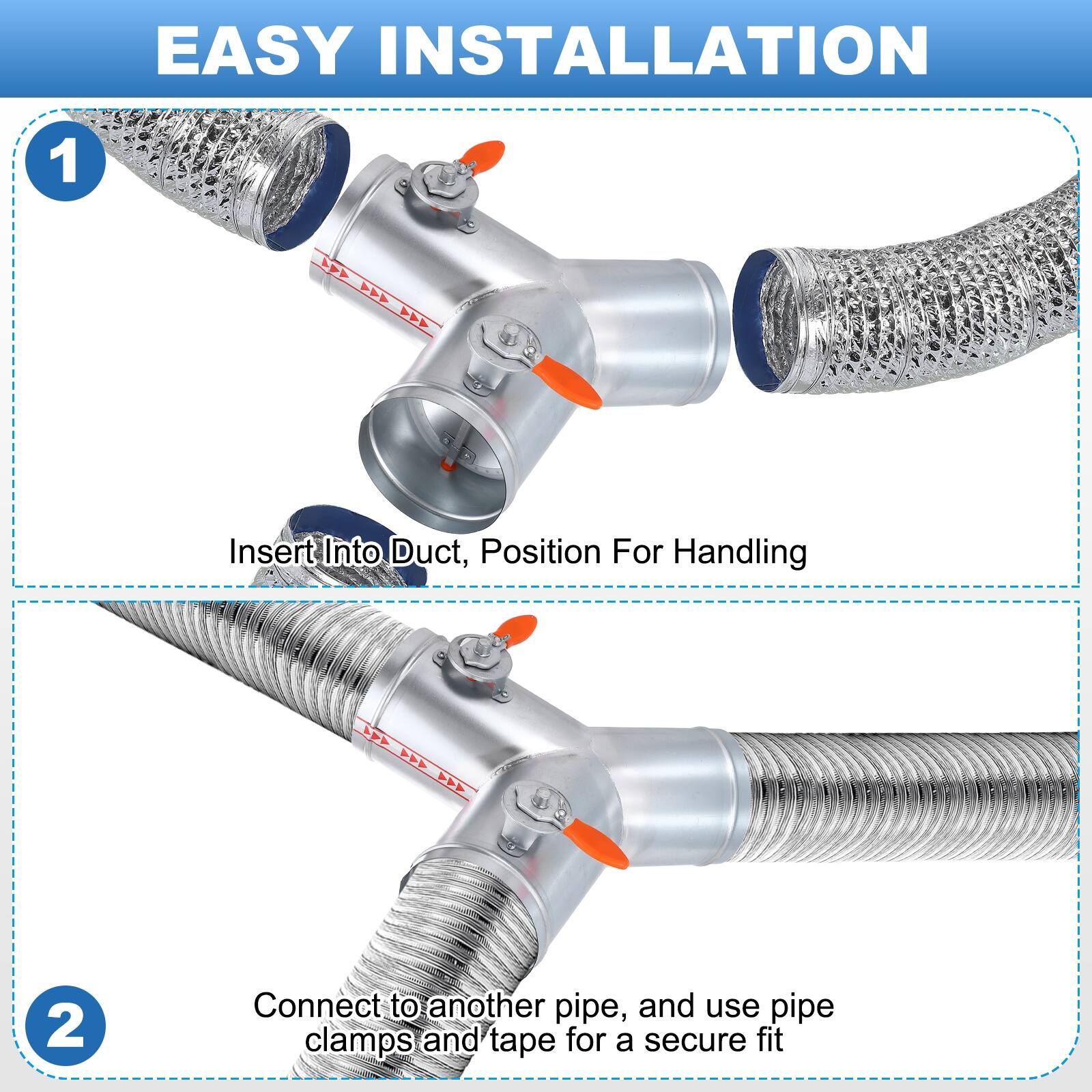 EASY INSTALLATION

1

Insert Into Duct, Position For Handling

2

Connect to another pipe, and use pipe clamps and tape for a secure fit