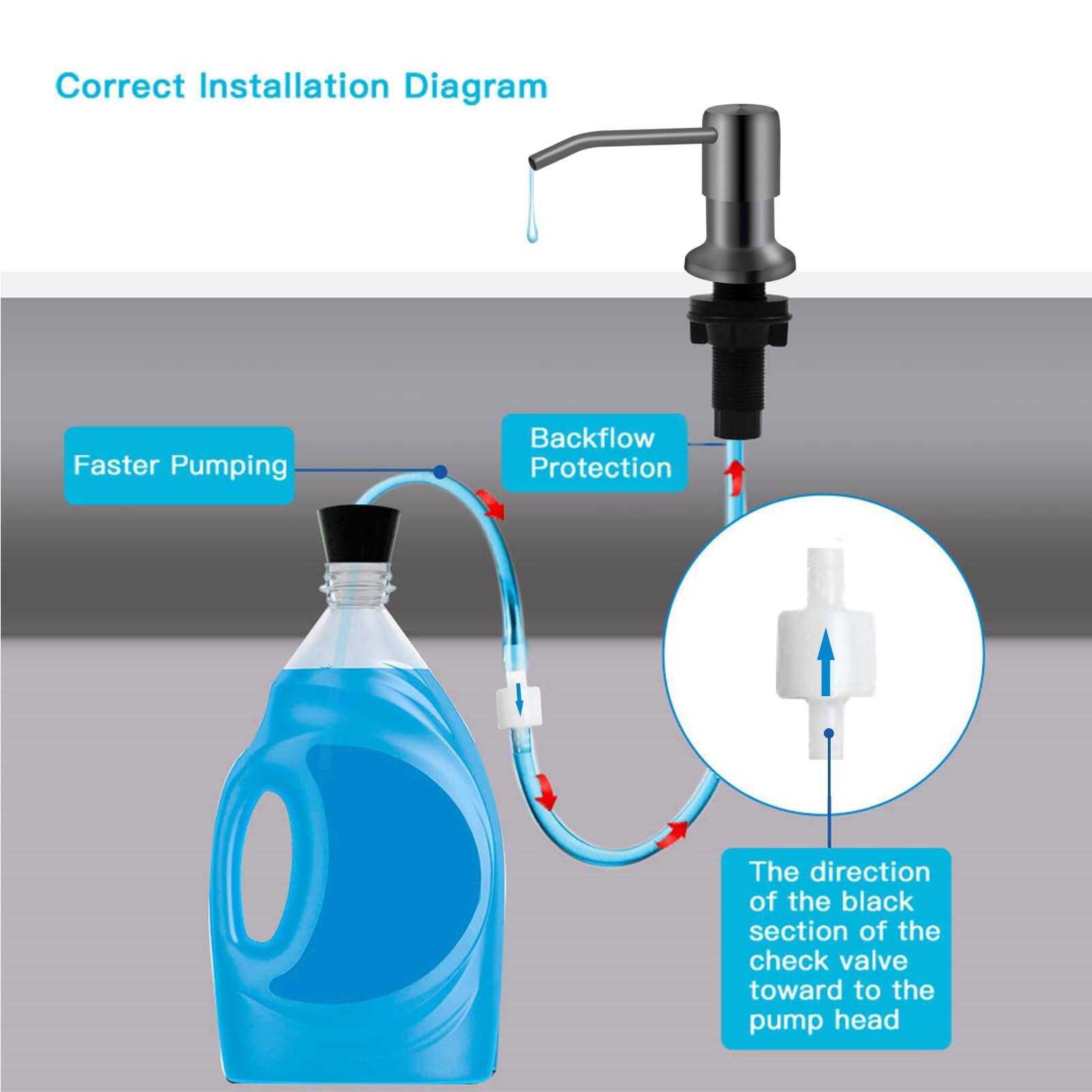 Correct Installation Diagram

Faster Pumping

Backflow Protection

The direction of the black section of the check valve toward to the pump head