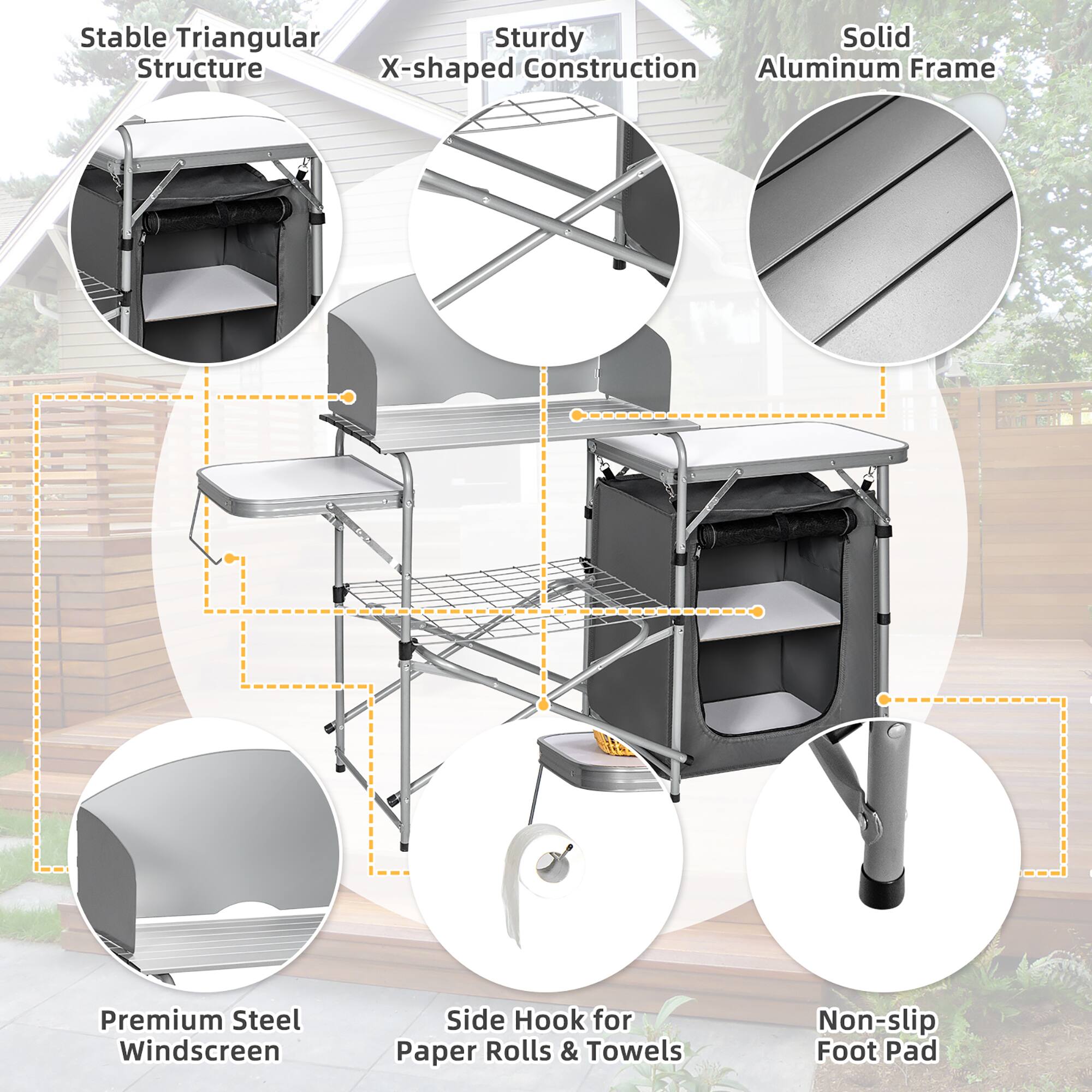 Stable Triangular Structure

Sturdy X-shaped Construction

Solid Aluminum Frame

Premium Steel Windscreen

Side Hook for Paper Rolls & Towels

Non-slip Foot Pad