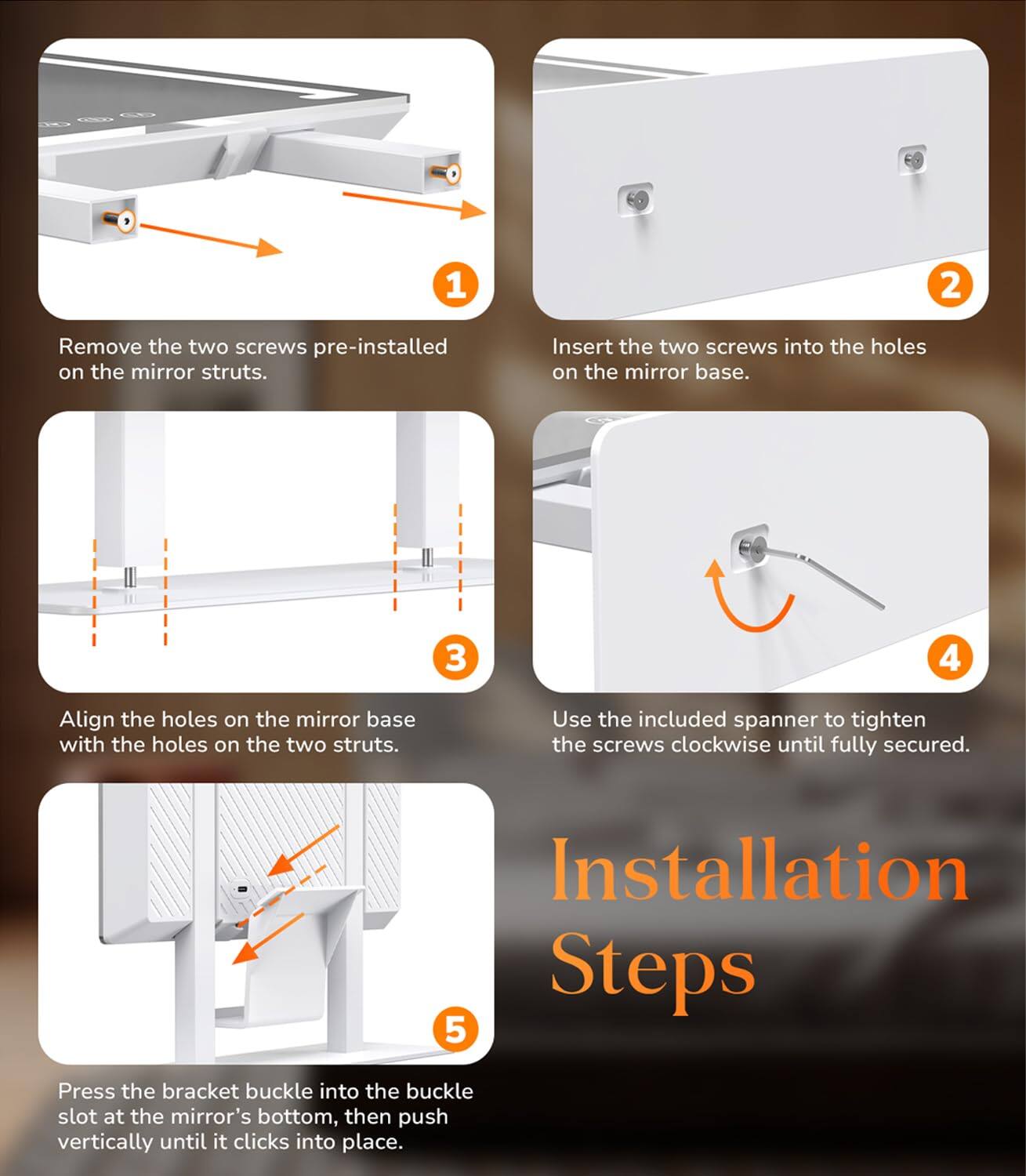 1

Remove the two screws pre-installed on the mirror struts.

2

Insert the two screws into the holes on the mirror base.

3

Align the holes on the mirror base with the holes on the two struts.

4

Use the included spanner to tighten the screws clockwise until fully secured.

5

Press the bracket buckle into the buckle slot at the mirror's bottom, then push vertically until it clicks into place.

Installation Steps