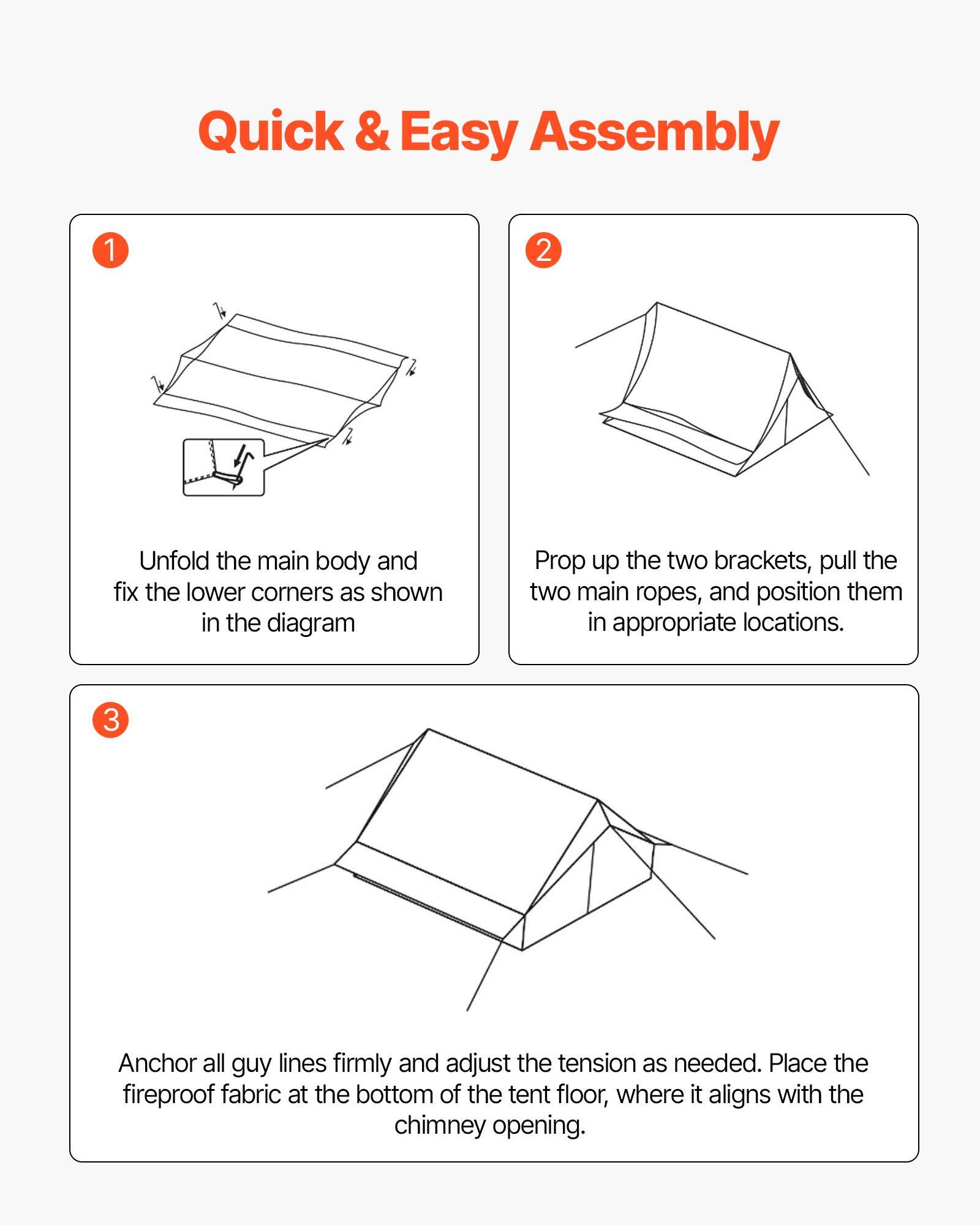 Quick & Easy Assembly

1

Unfold the main body and fix the lower corners as shown in the diagram

2

Prop up the two brackets, pull the two main ropes, and position them in appropriate locations.

3

Anchor all guy lines firmly and adjust the tension as needed. Place the fireproof fabric at the bottom of the tent floor, where it aligns with the chimney opening.