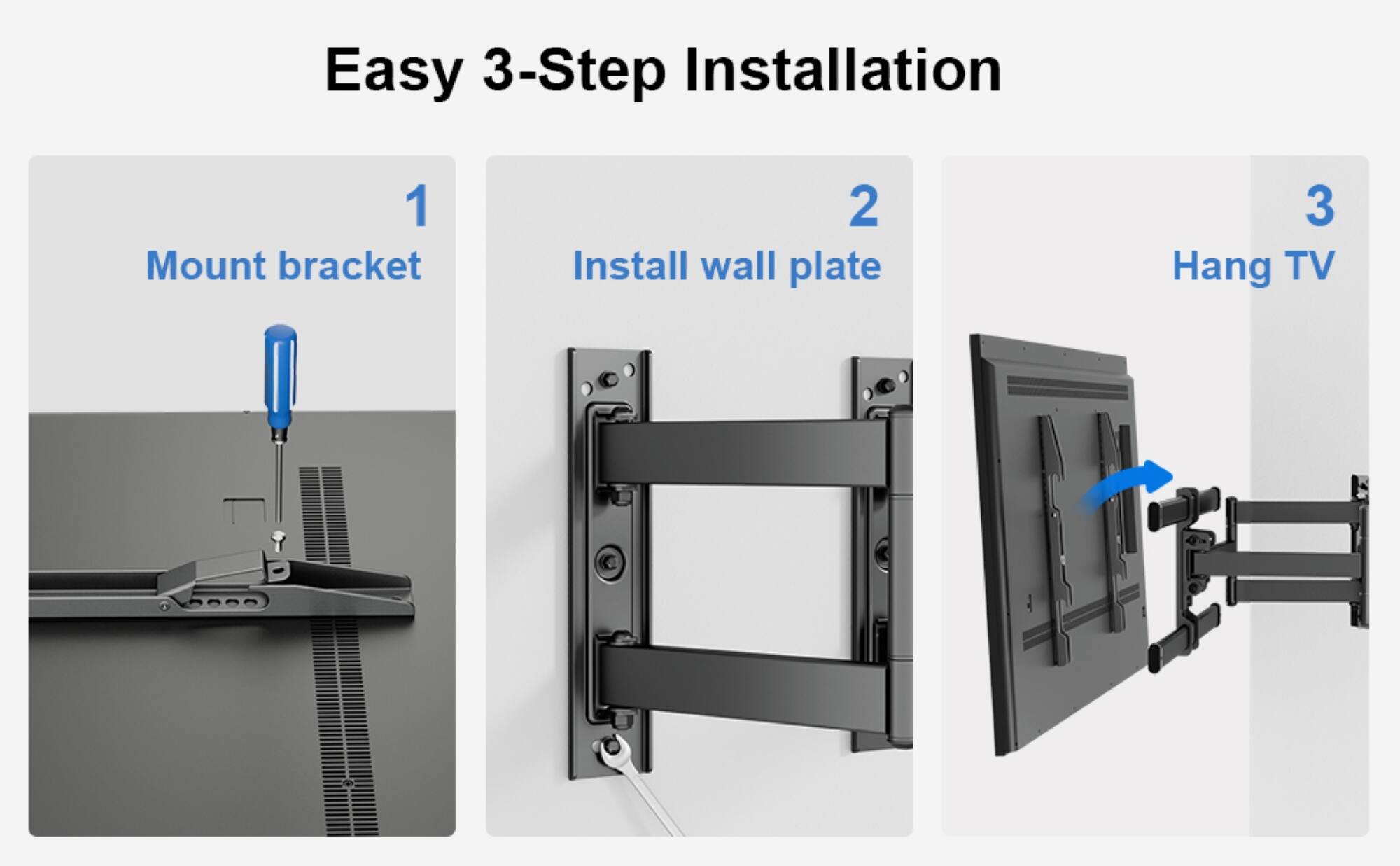 Easy 3-Step Installation

1
Mount bracket

2
Install wall plate

3
Hang TV