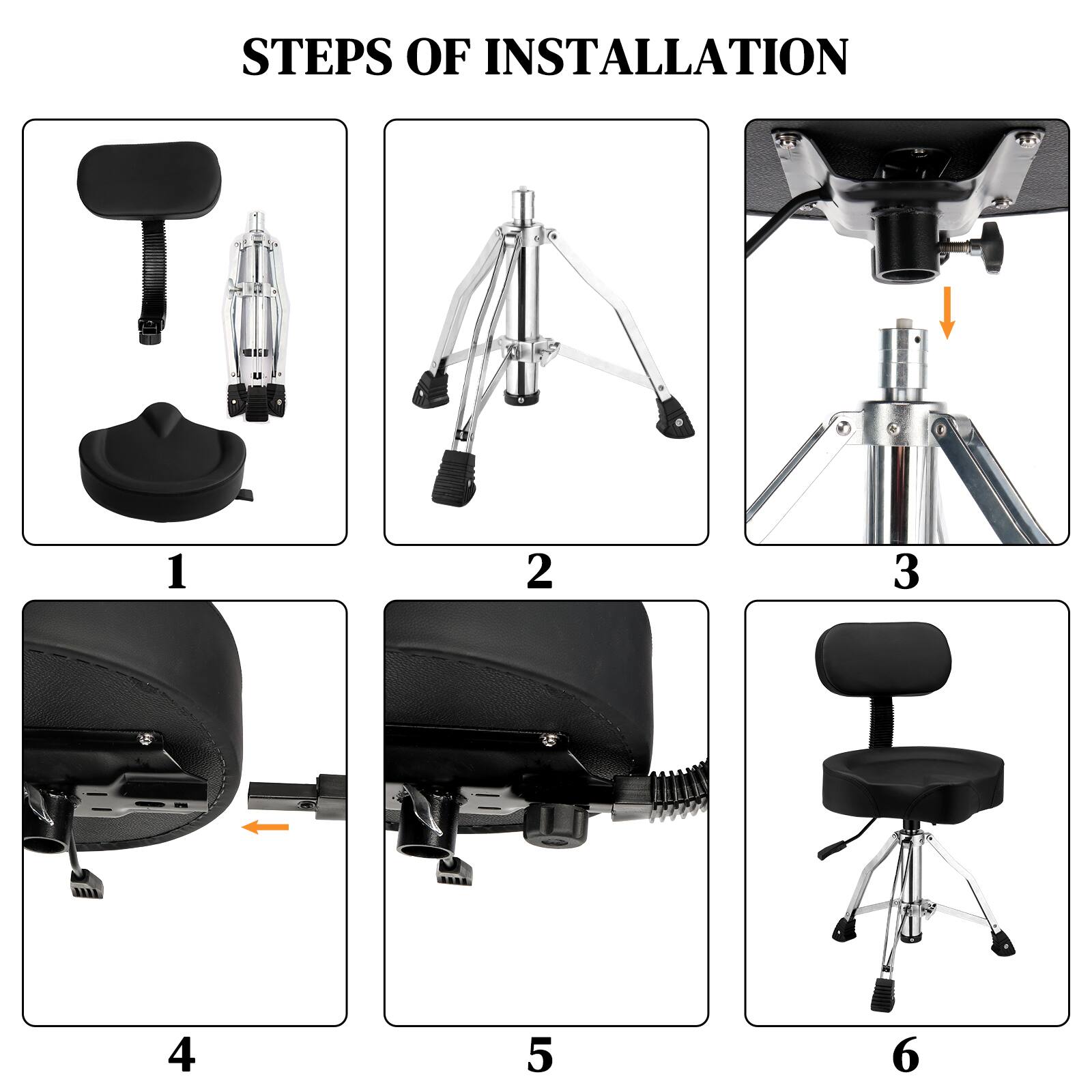 STEPS OF INSTALLATION

1

2

3

4

5

6