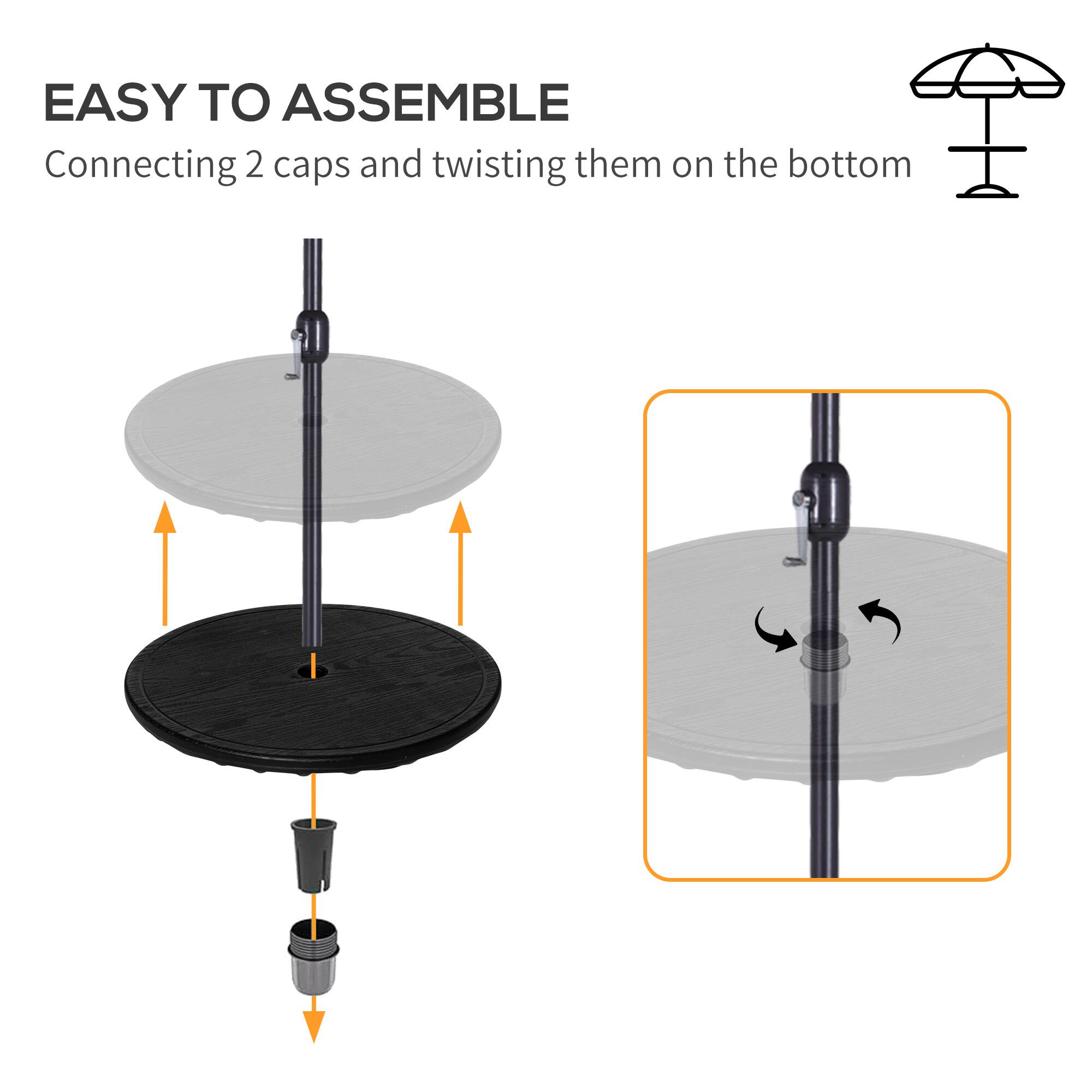 EASY TO ASSEMBLE

Connecting 2 caps and twisting them on the bottom