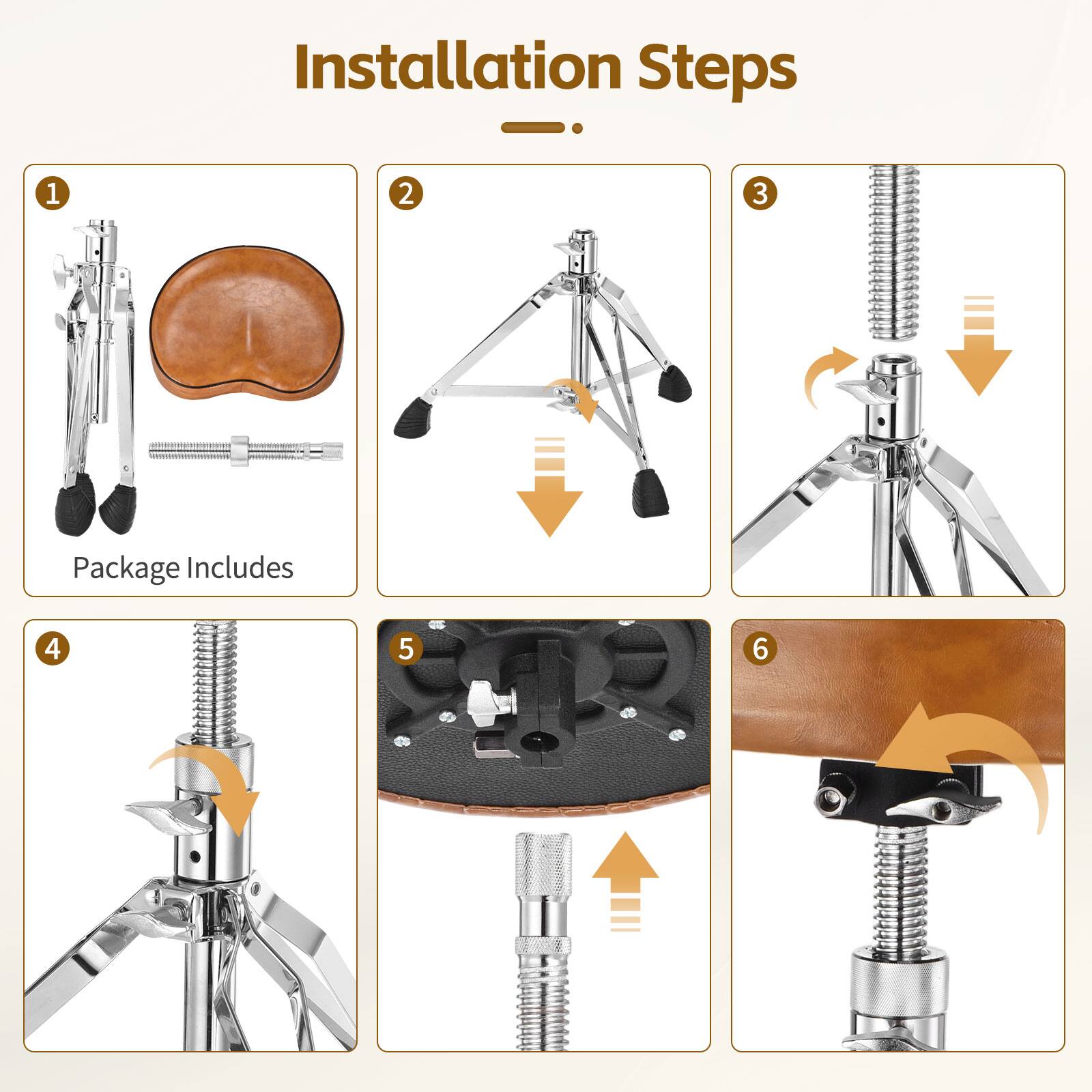 Installation Steps

1

Package Includes

2

3

4

5

6