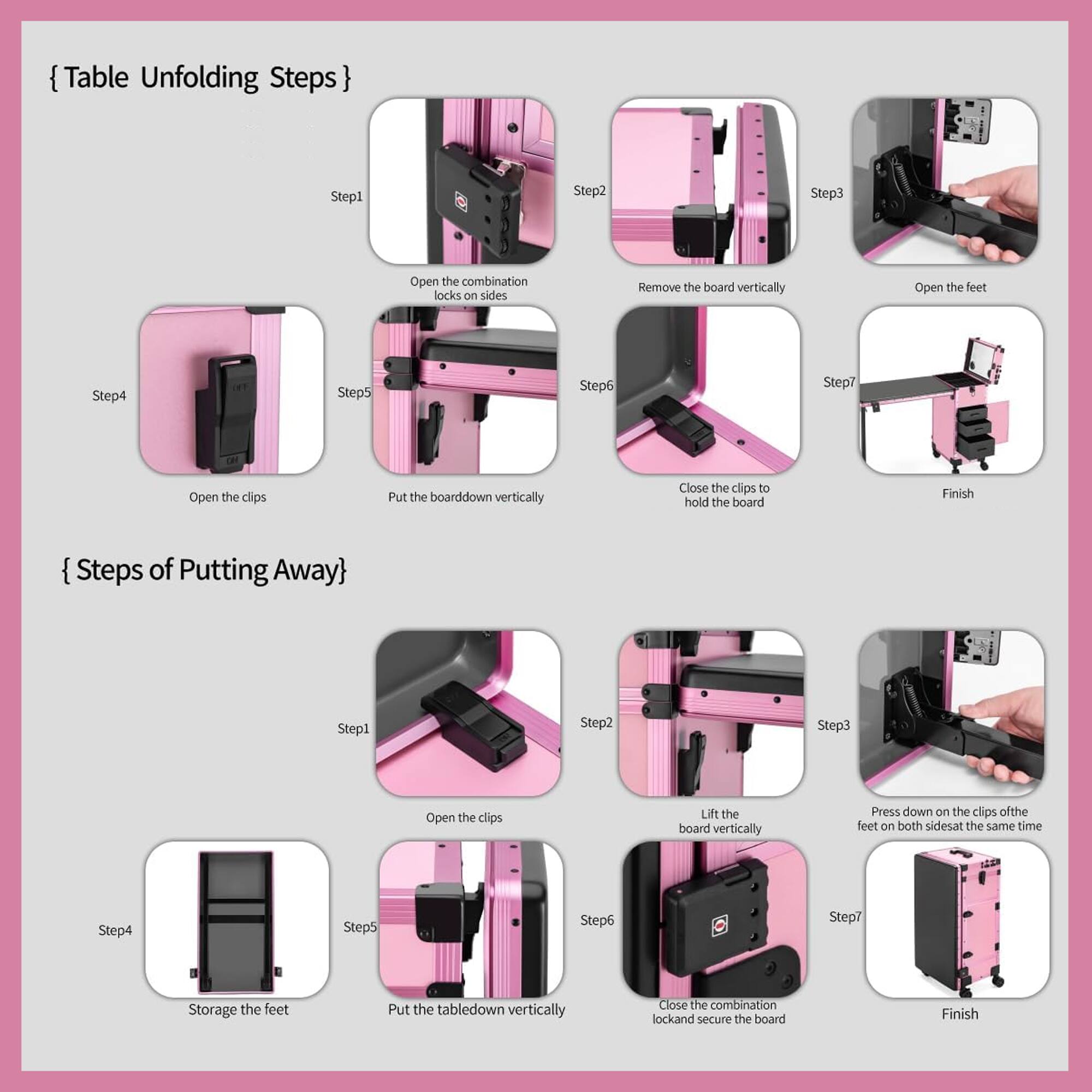 { Table Unfolding Steps }

Step1

Open the combination locks on sides

Step2

Remove the board vertically

Step3

Open the feet

Step4

OFF

ON

Open the clips

Step5

Put the boarddown vertically

Step6

Close the clips to hold the board

Step7

Finish

{ Steps of Putting Away}

Step1

Open the clips

Step2

Lift the board vertically

Step3

Press down on the clips ofthe feet on both sidesat the same time

Step4

Storage the feet

Step5

Put the tabledown vertically

Step6

Close the combination lockand secure the board

Step7

Finish