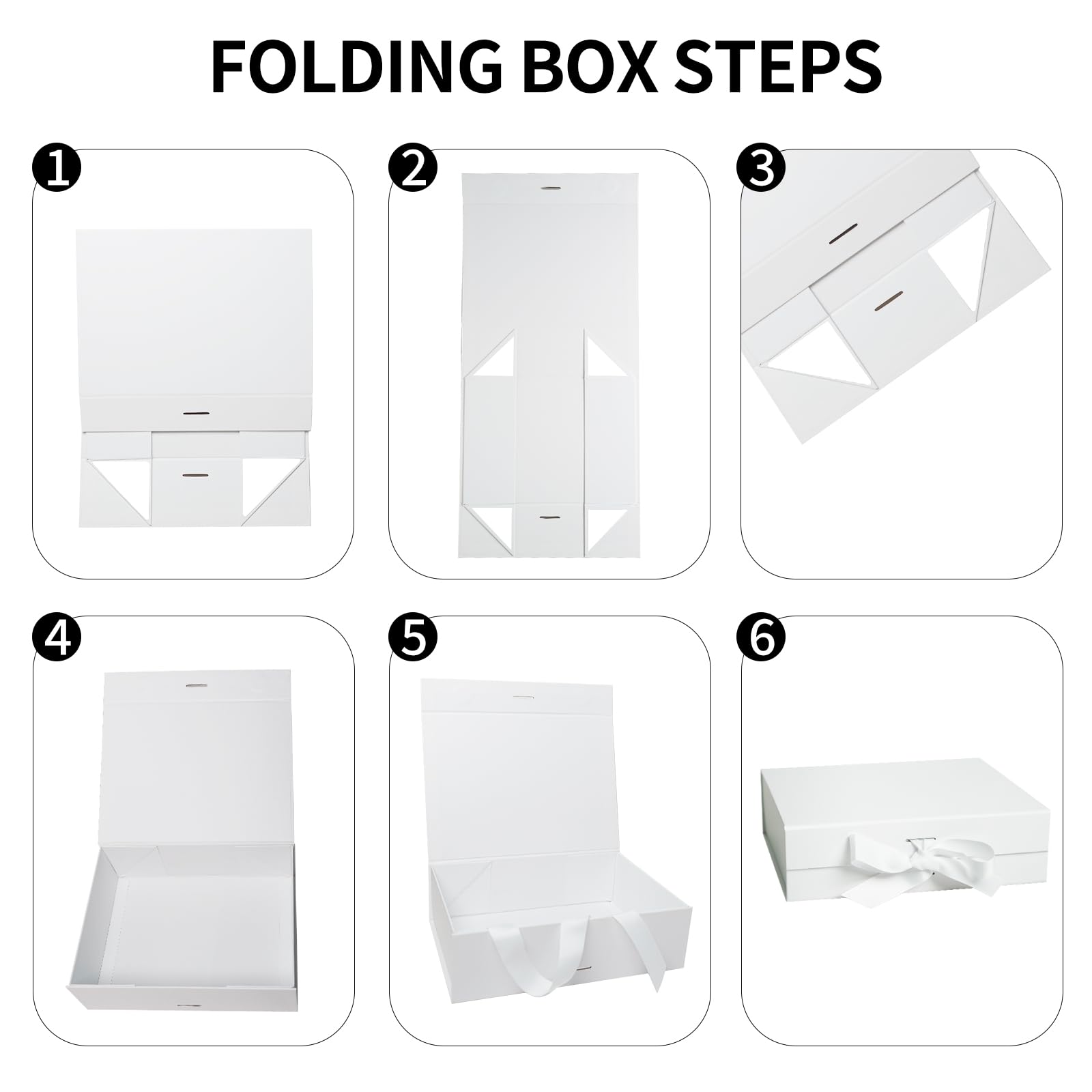 FOLDING BOX STEPS

1

2

3

4

5

6