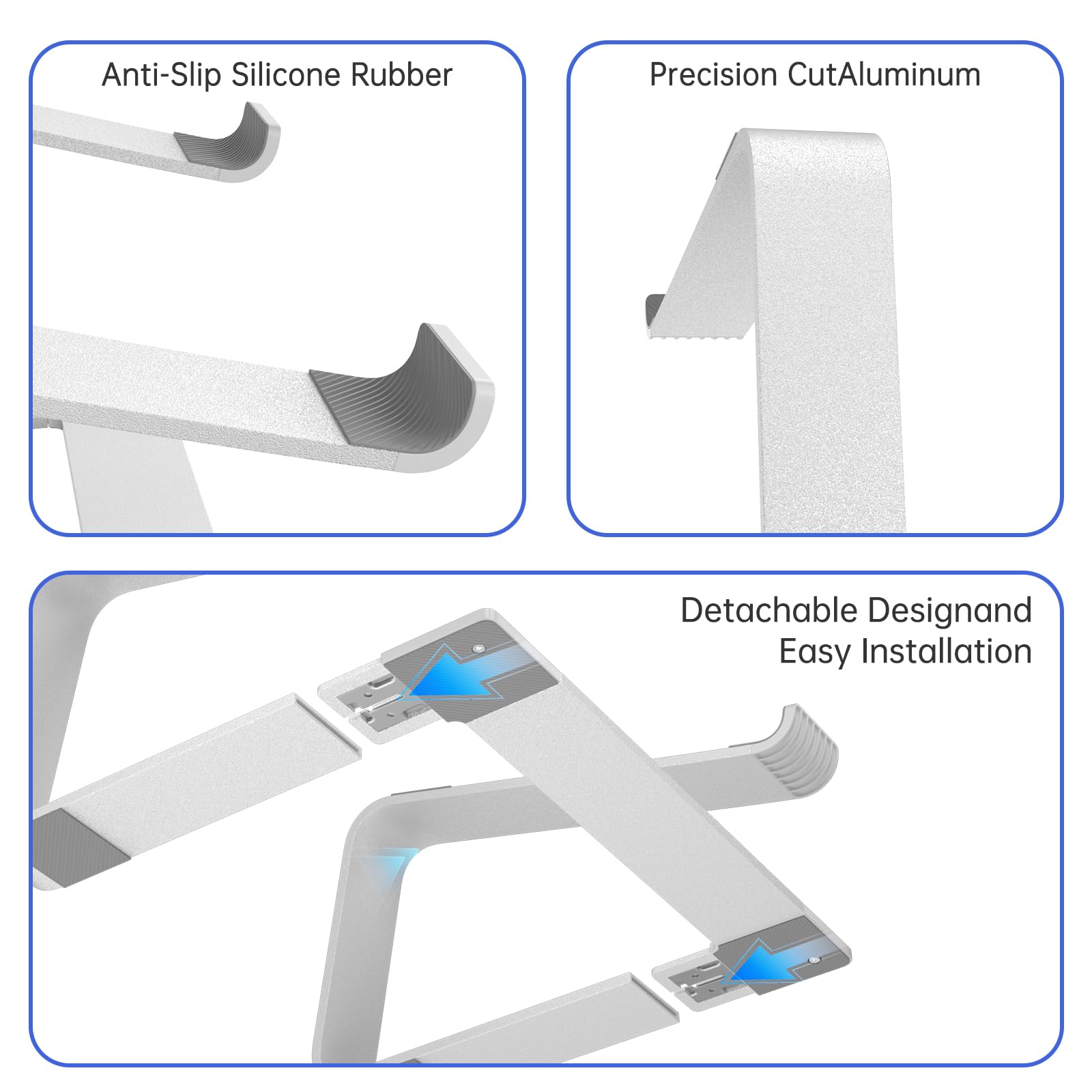 Anti-Slip Silicone Rubber

Precision CutAluminum

Detachable Designand
Easy Installation