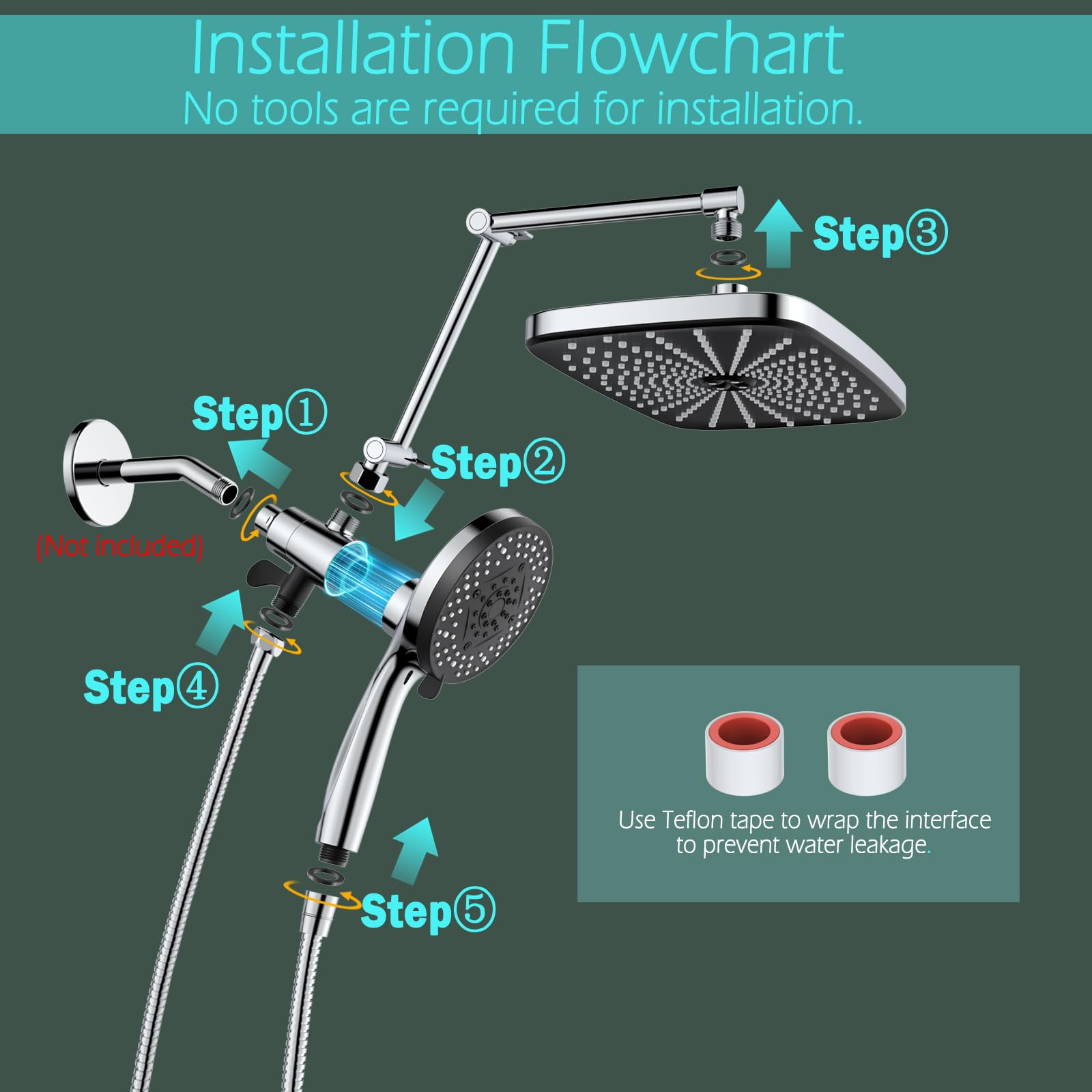 Installation Flowchart
No tools are required for installation.

Step③

Step①

Step②

(Not included)

Step④

Use Teflon tape to wrap the interface to prevent water leakage.

Step⑤