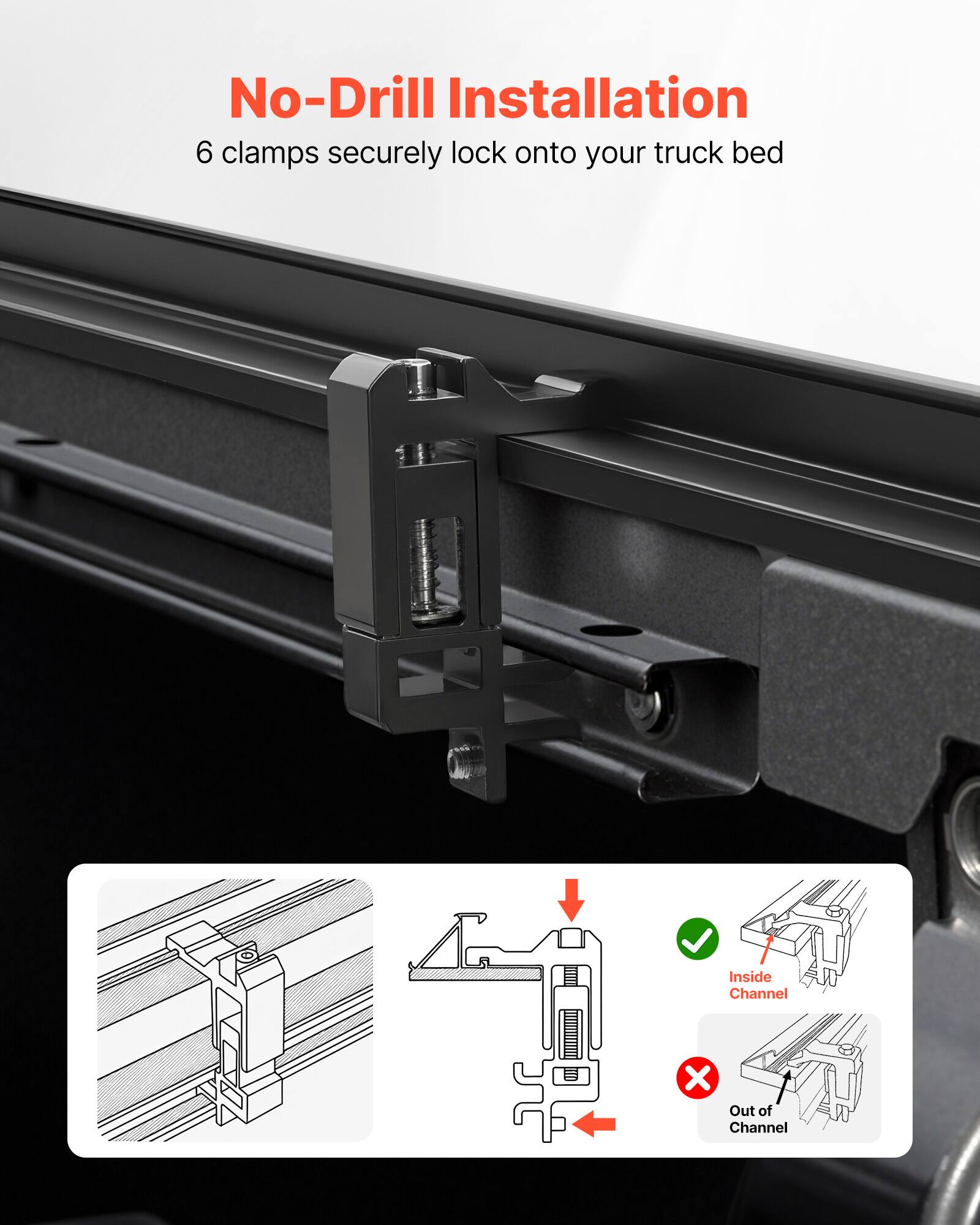 No-Drill Installation

6 clamps securely lock onto your truck bed

Inside Channel

Out of Channel