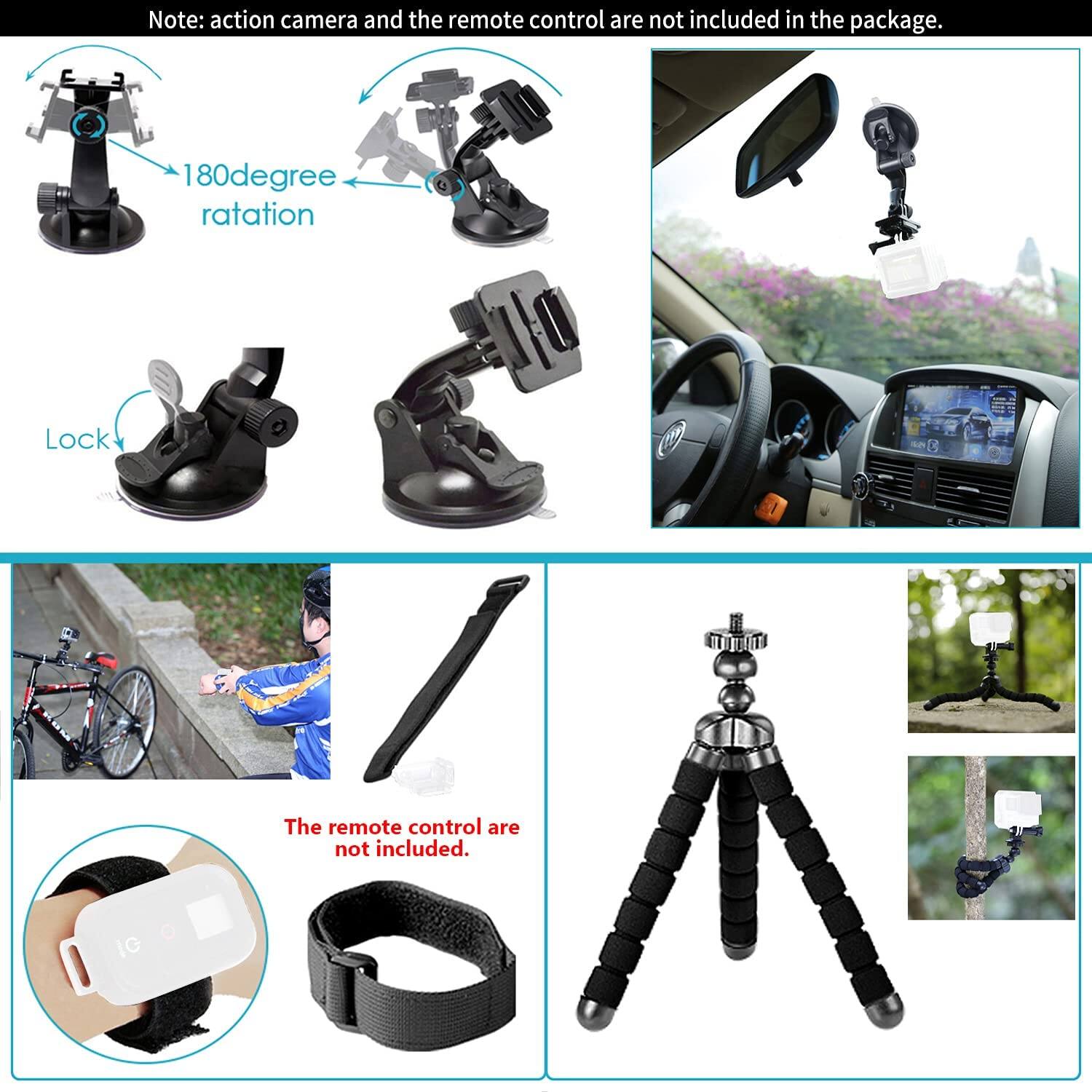 Note: action camera and the remote control are not included in the package.

180degree ratation

Lock

The remote control are not included.