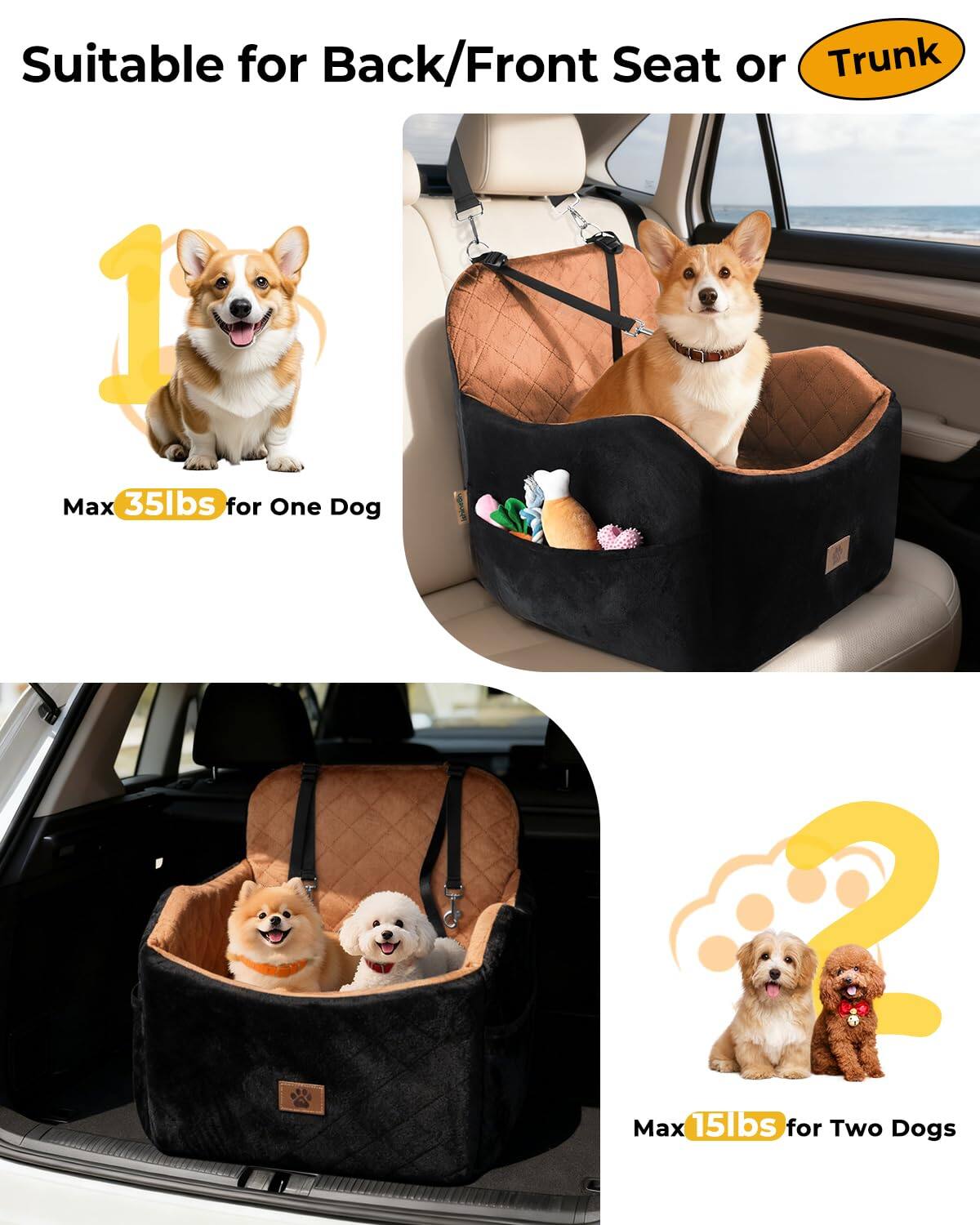 Suitable for Back/Front Seat or Trunk

1

Max 35lbs for One Dog

2

Max 15lbs for Two Dogs