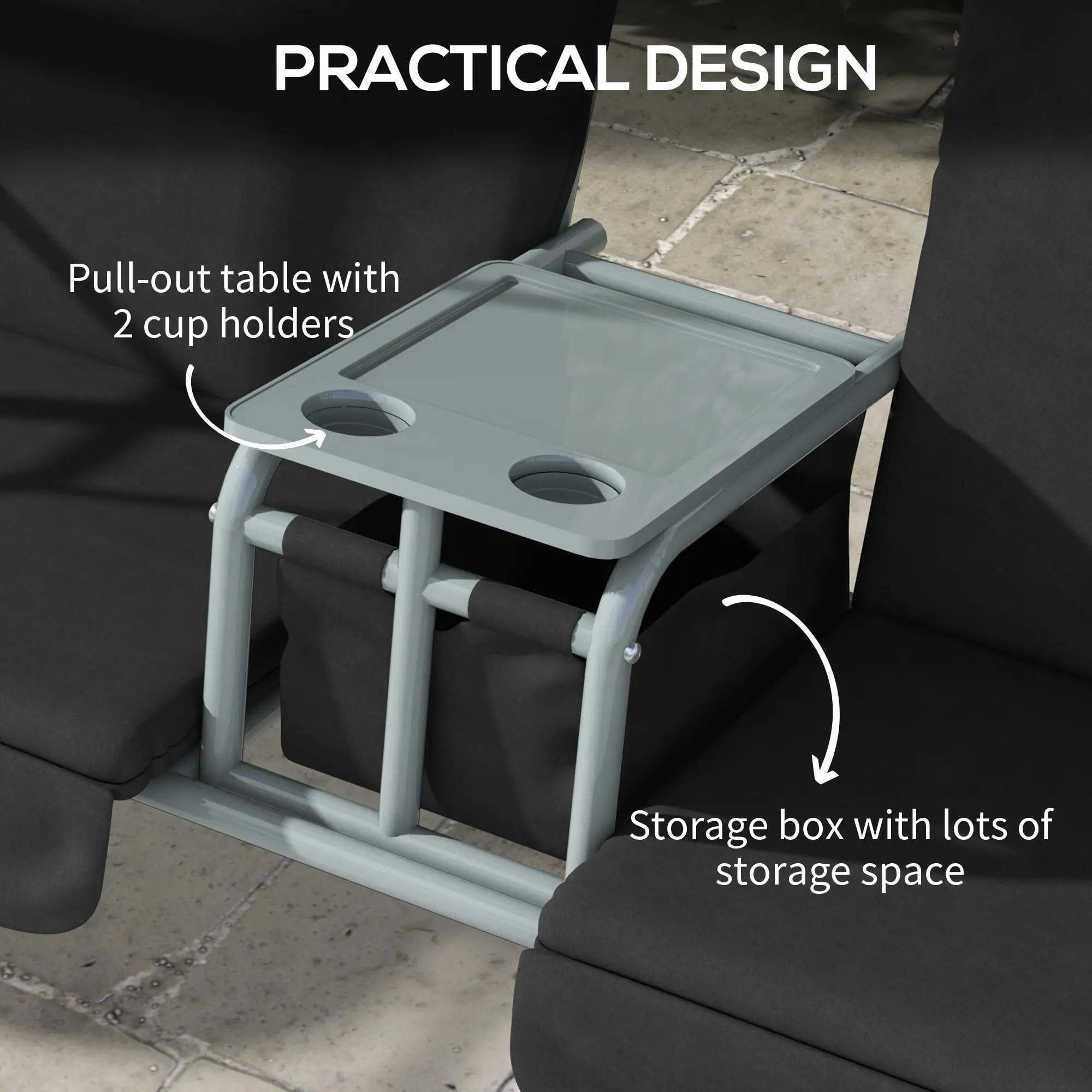 PRACTICAL DESIGN

Pull-out table with 2 cup holders

Storage box with lots of storage space