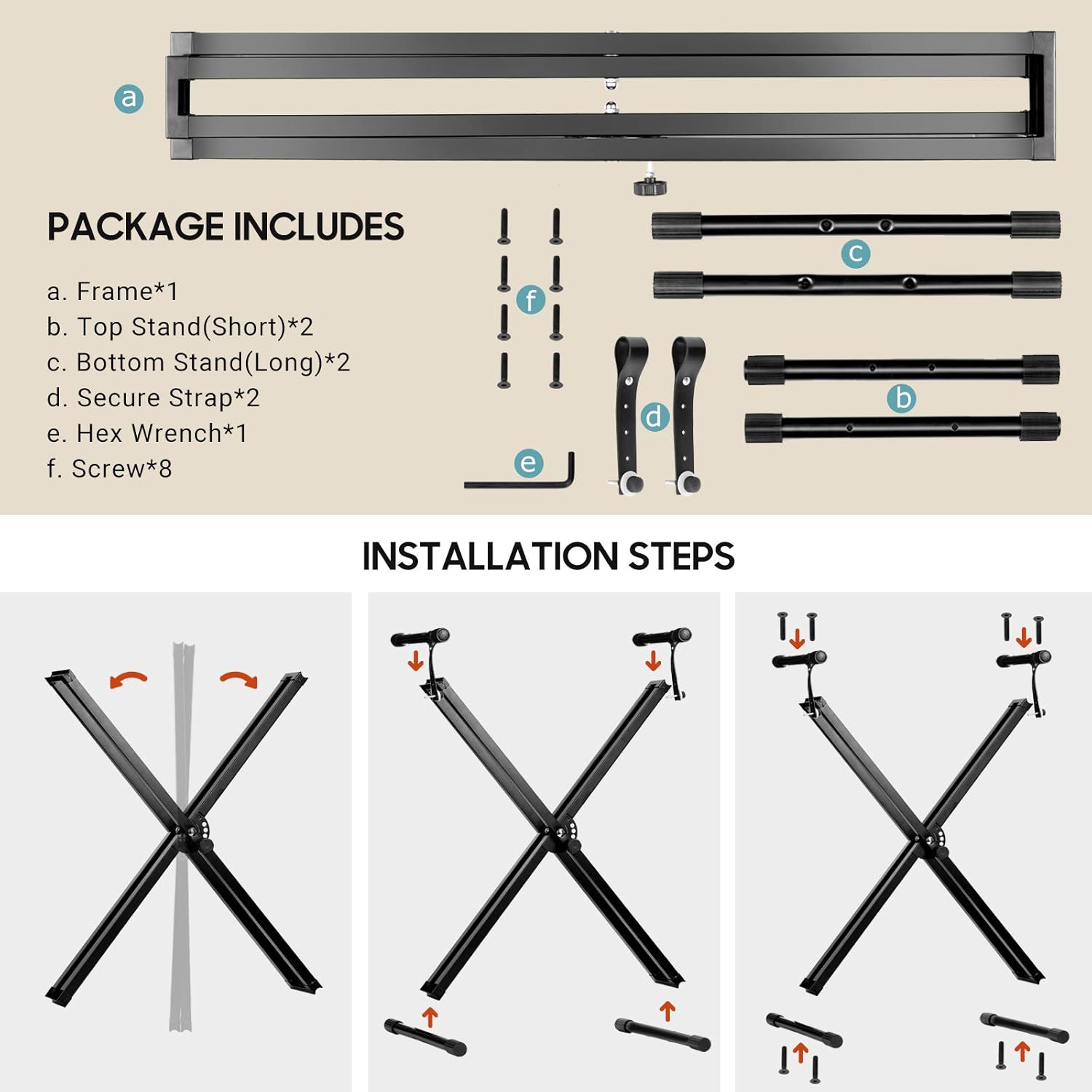 a

PACKAGE INCLUDES

a. Frame*1
b. Top Stand(Short)*2
c. Bottom Stand(Long)*2
d. Secure Strap*2
e. Hex Wrench*1
f. Screw*8

f

c

d

b

e

INSTALLATION STEPS