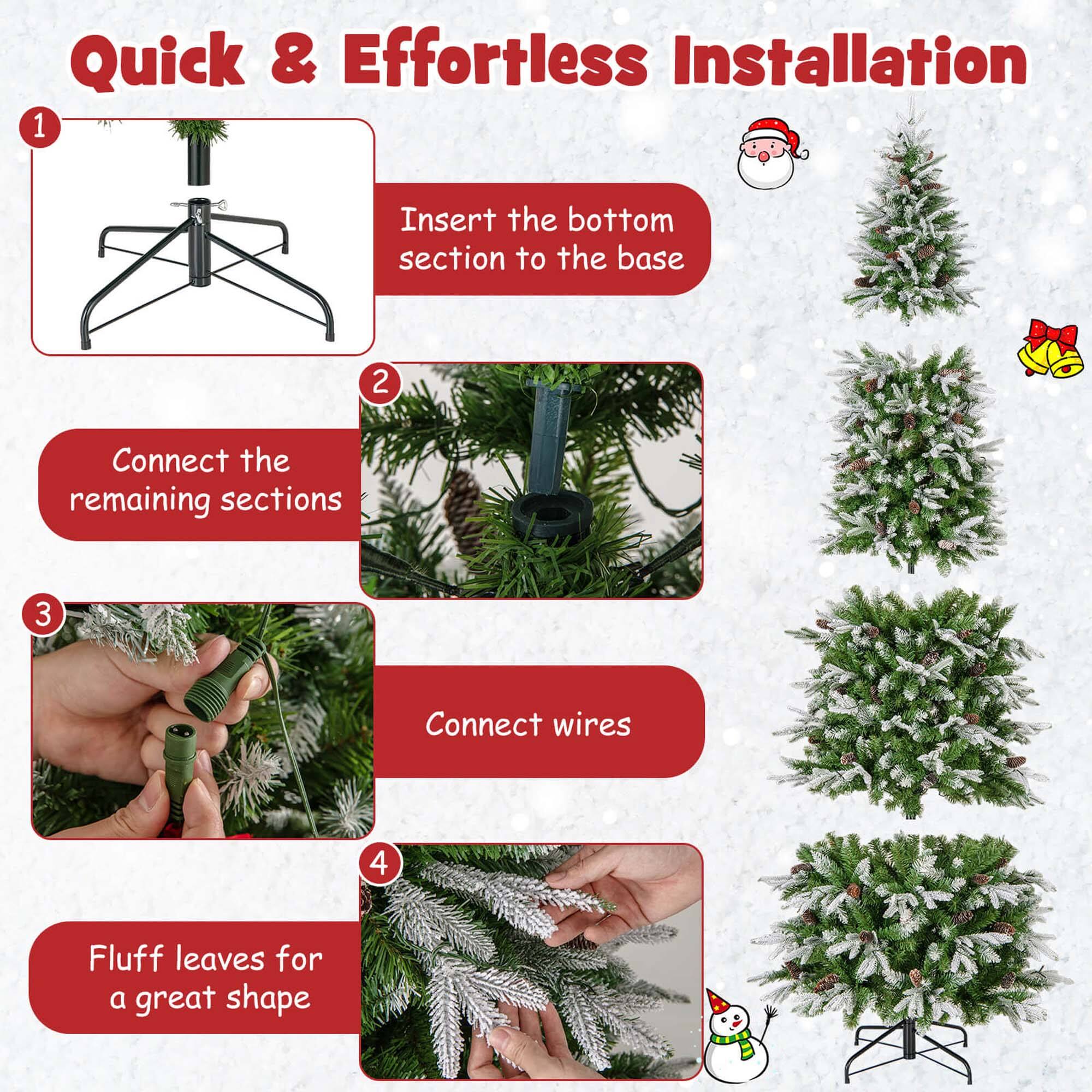 Quick & Effortless Installation

1

Insert the bottom section to the base

2

Connect the remaining sections

3

Connect wires

4

Fluff leaves for a great shape