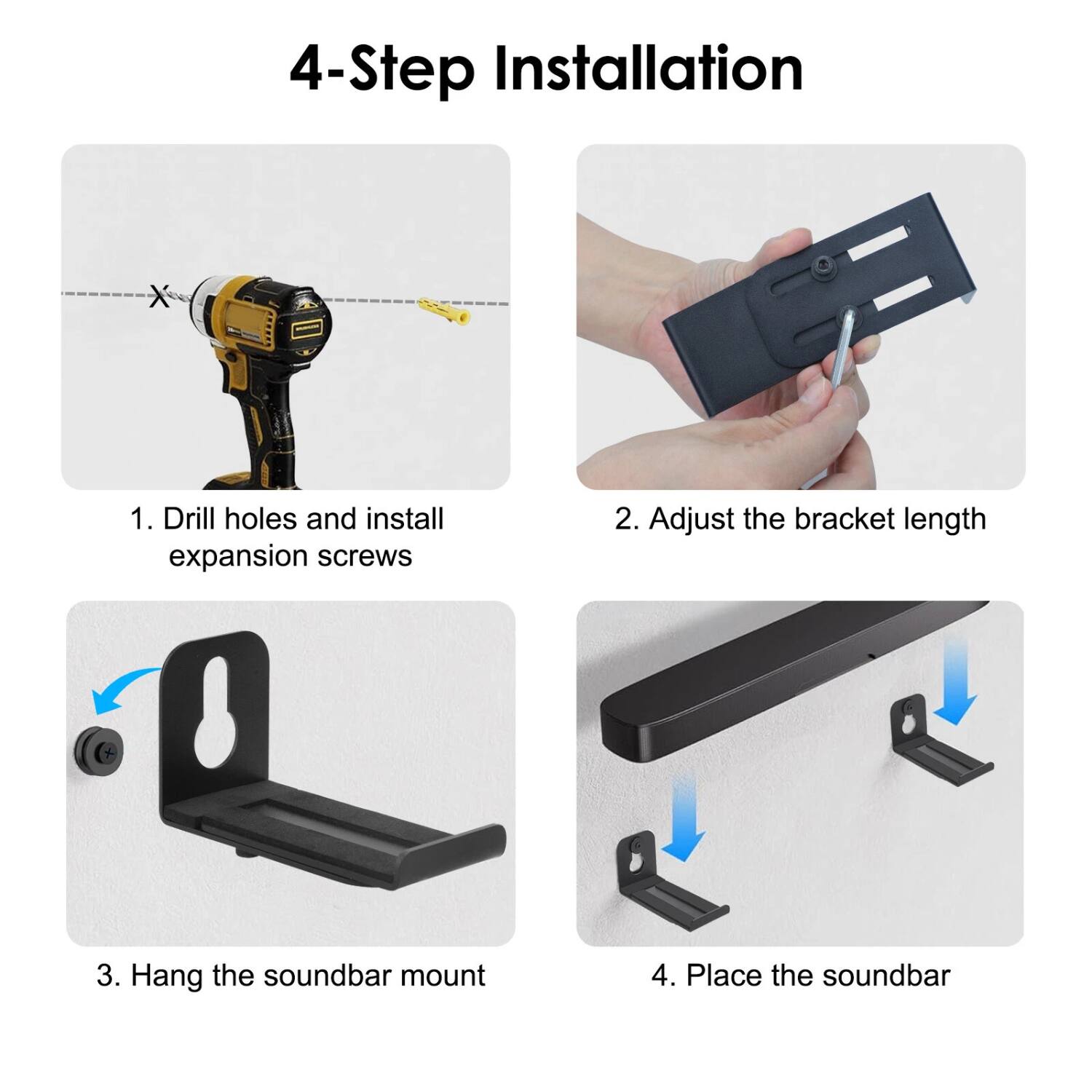 4-Step Installation

X

1. Drill holes and install expansion screws

2. Adjust the bracket length

3. Hang the soundbar mount

4. Place the soundbar