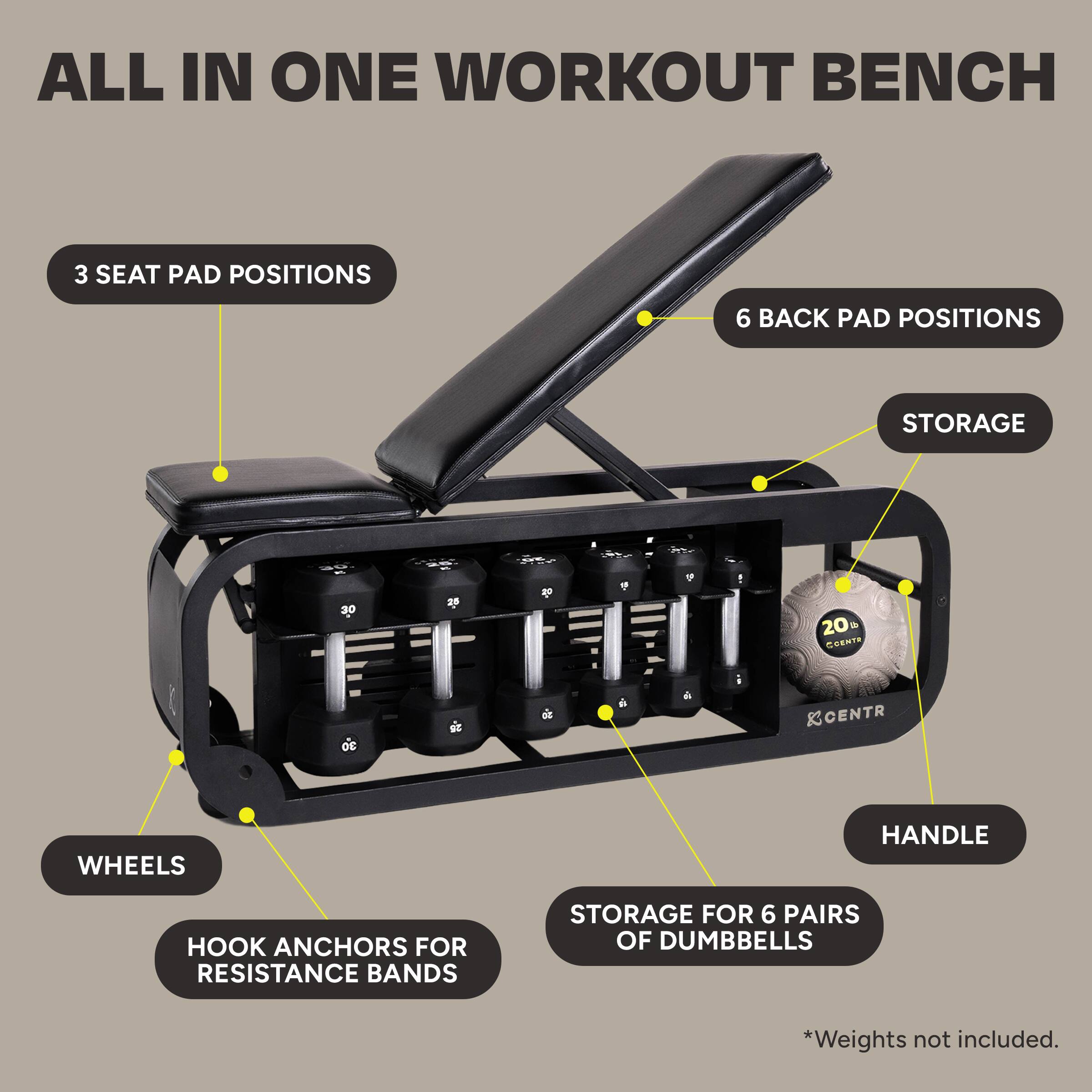 ALL IN ONE WORKOUT BENCH

3 SEAT PAD POSITIONS

6 BACK PAD POSITIONS

STORAGE

30

25

20

15

10

5

20 lb CENTR

CENTR

HANDLE

WHEELS

HOOK ANCHORS FOR RESISTANCE BANDS

STORAGE FOR 6 PAIRS OF DUMBBELLS

*Weights not included.