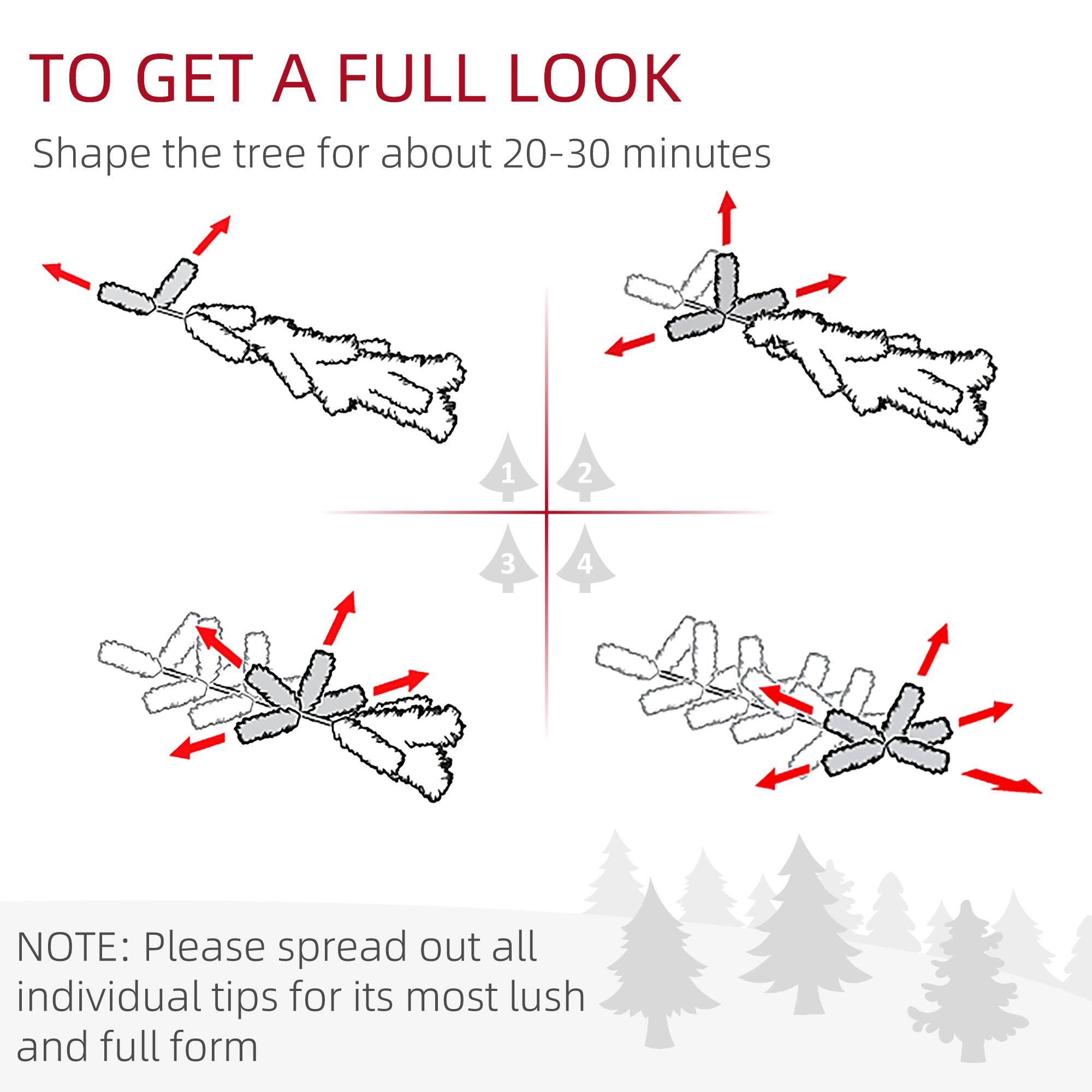 TO GET A FULL LOOK

Shape the tree for about 20-30 minutes

1
2
3
4

NOTE: Please spread out all individual tips for its most lush and full form