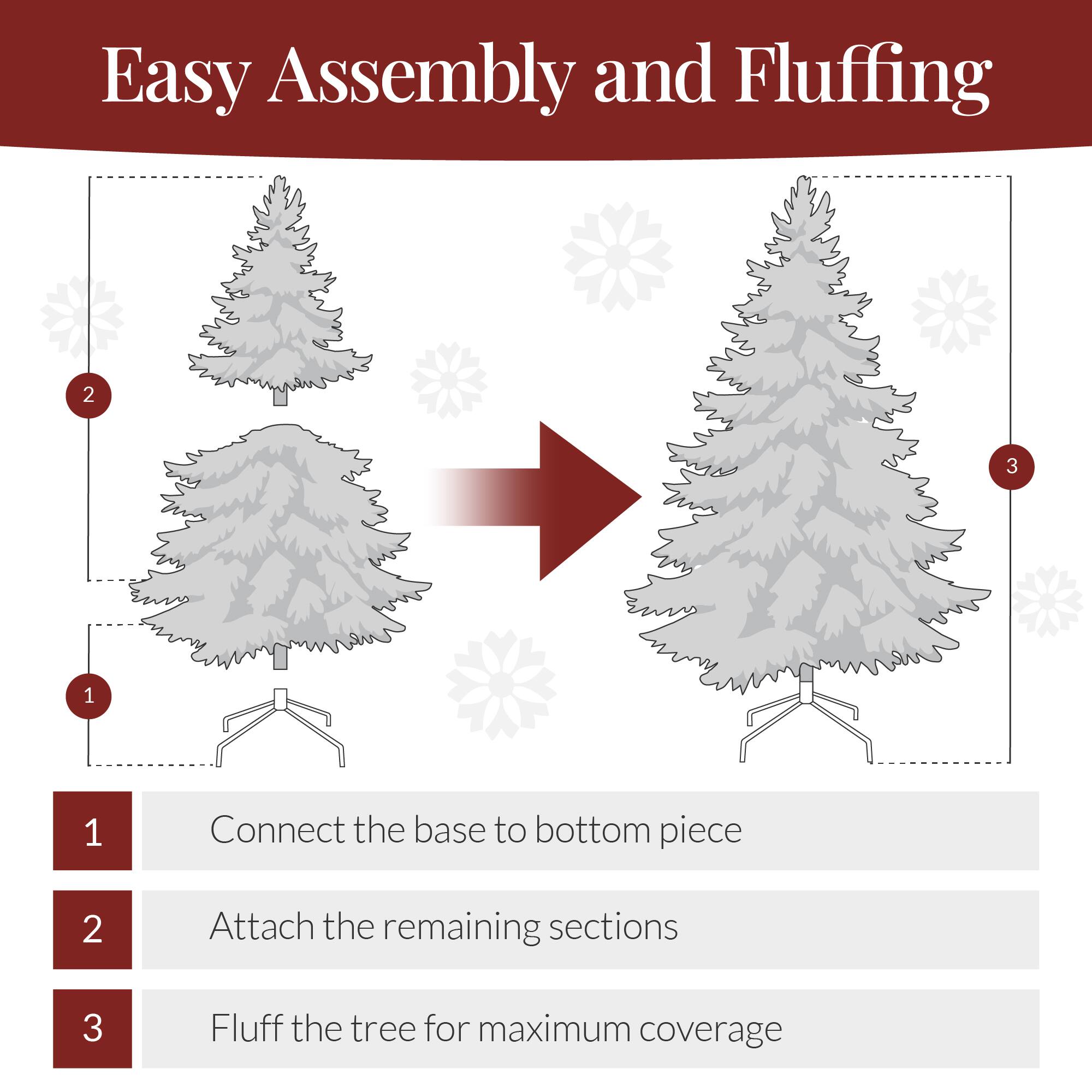 Easy Assembly and Fluffing

2

1

3

1 Connect the base to bottom piece

2 Attach the remaining sections

3 Fluff the tree for maximum coverage