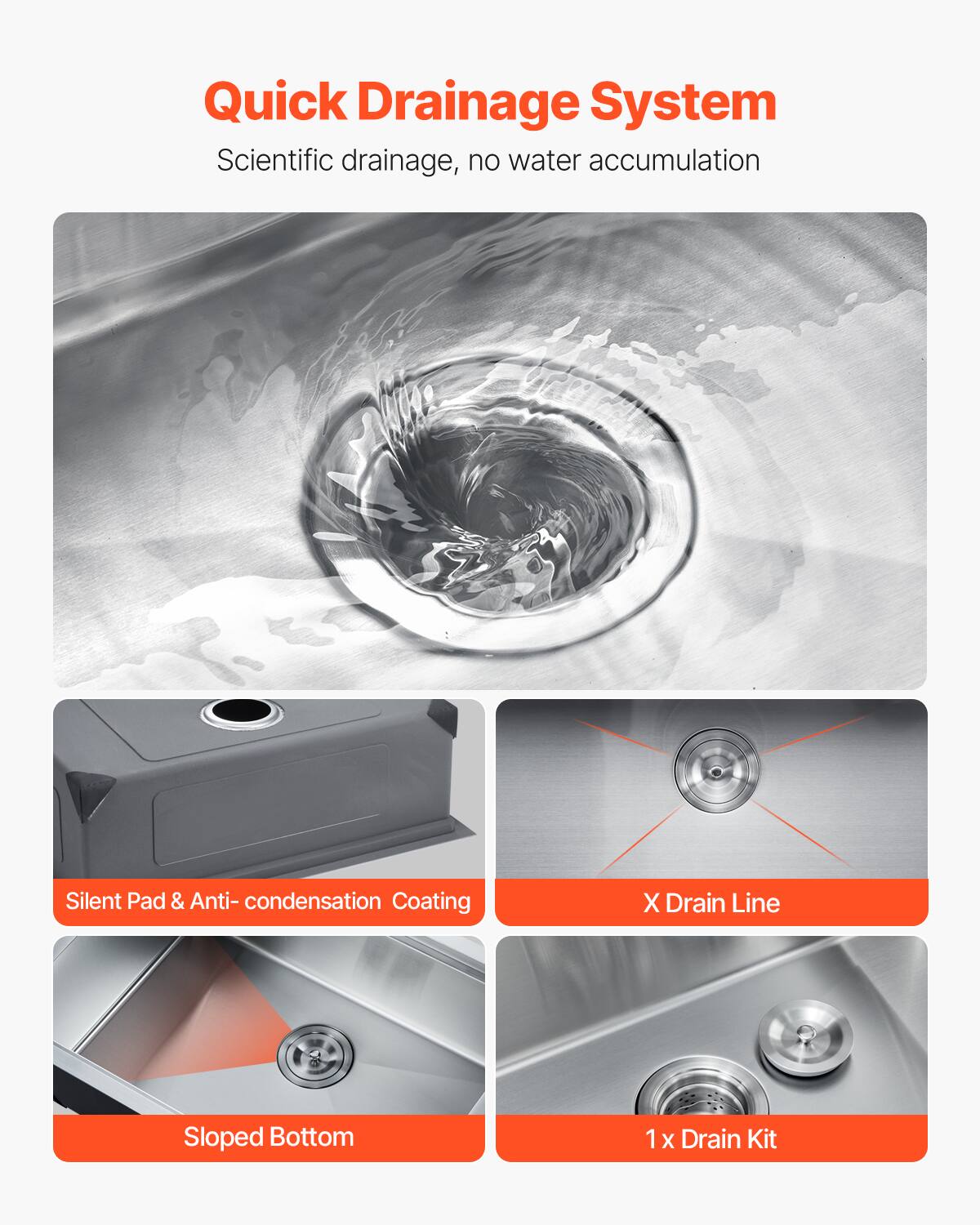 Quick Drainage System

Scientific drainage, no water accumulation

Silent Pad & Anti- condensation Coating

X Drain Line

Sloped Bottom

1 x Drain Kit