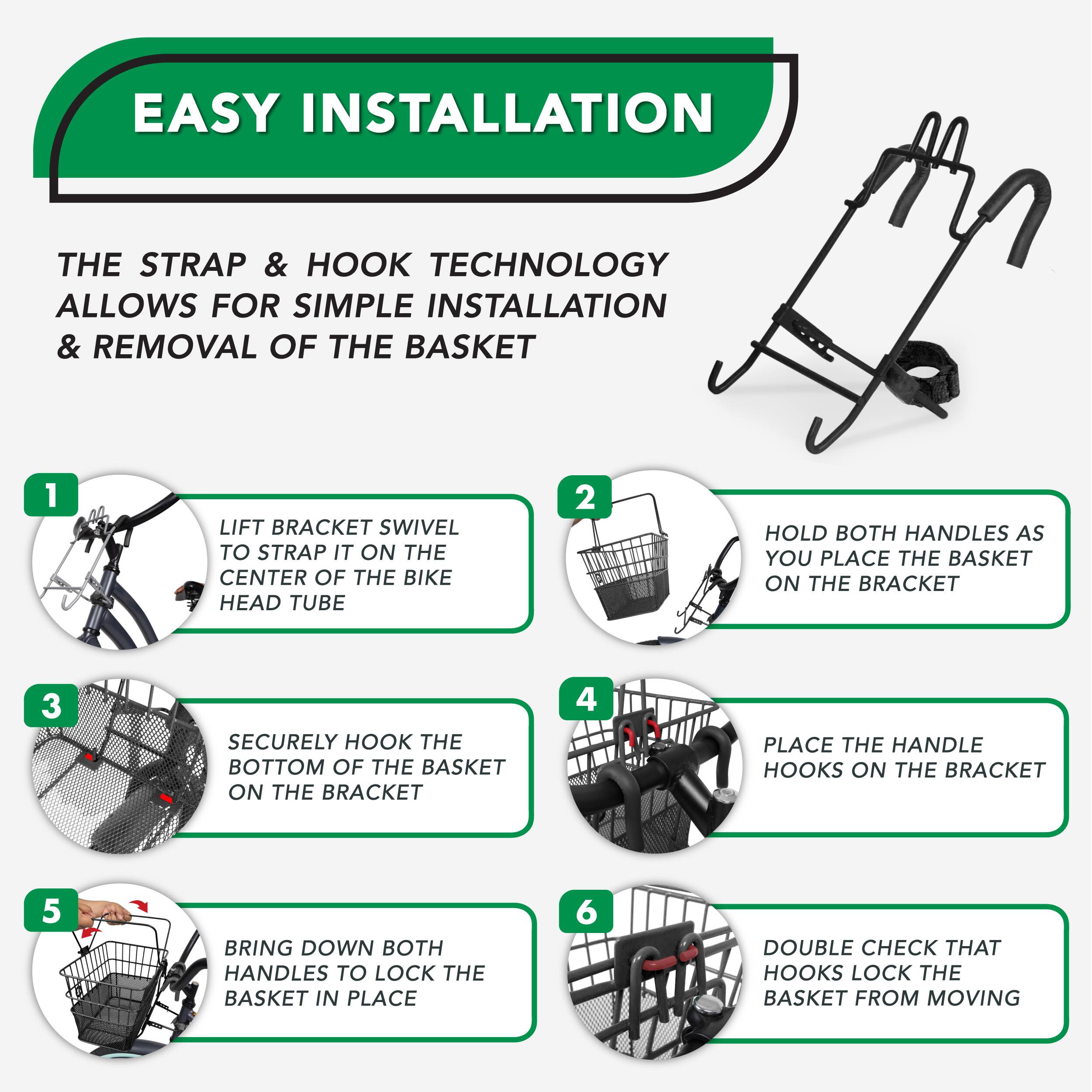 EASY INSTALLATION

THE STRAP & HOOK TECHNOLOGY ALLOWS FOR SIMPLE INSTALLATION & REMOVAL OF THE BASKET

1

LIFT BRACKET SWIVEL TO STRAP IT ON THE CENTER OF THE BIKE HEAD TUBE

2

HOLD BOTH HANDLES AS YOU PLACE THE BASKET ON THE BRACKET

3

SECURELY HOOK THE BOTTOM OF THE BASKET ON THE BRACKET

4

PLACE THE HANDLE HOOKS ON THE BRACKET

5

BRING DOWN BOTH HANDLES TO LOCK THE BASKET IN PLACE

6

DOUBLE CHECK THAT HOOKS LOCK THE BASKET FROM MOVING