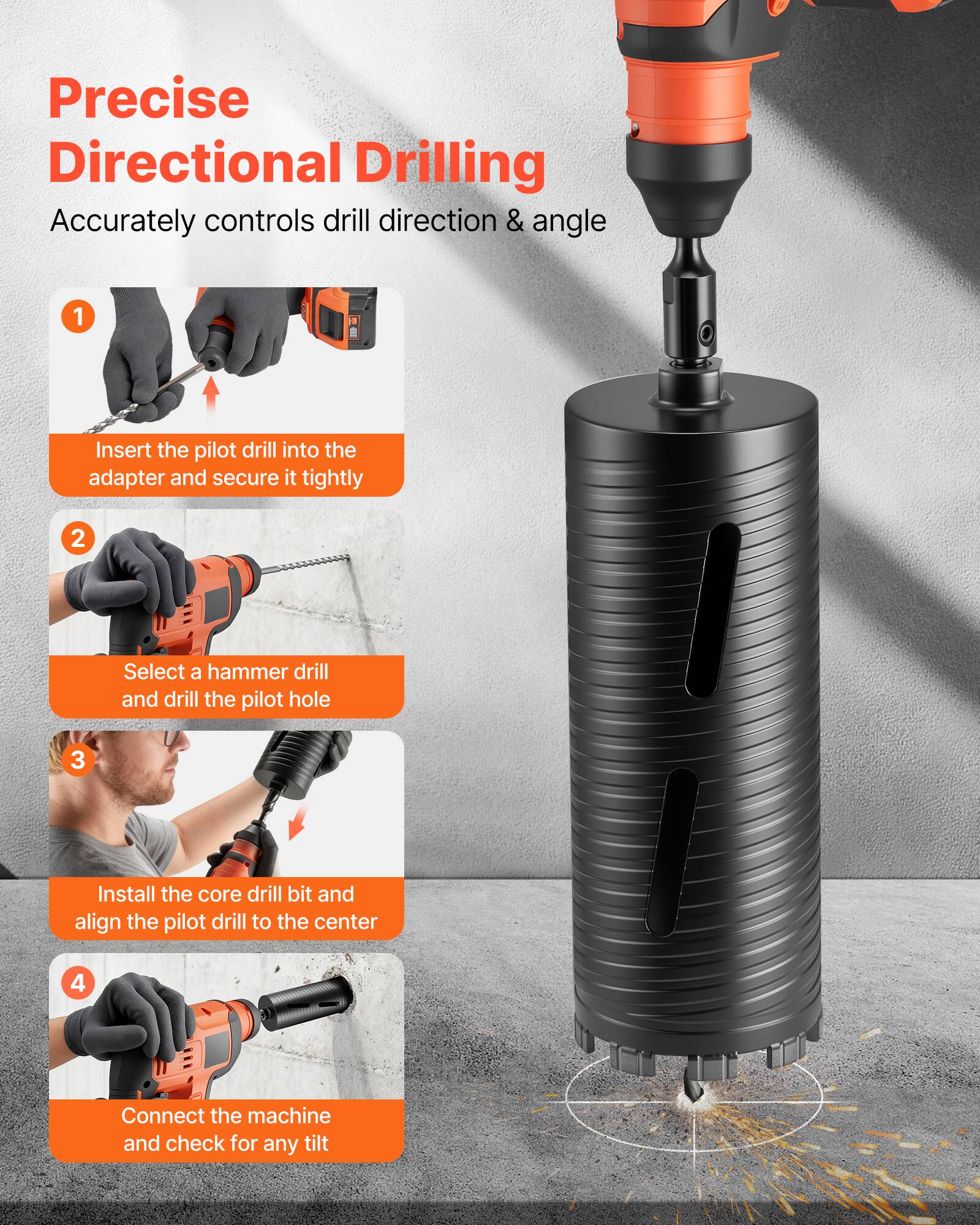 Precise Directional Drilling

Accurately controls drill direction & angle

1

Insert the pilot drill into the adapter and secure it tightly

2

Select a hammer drill and drill the pilot hole

3

Install the core drill bit and align the pilot drill to the center

4

Connect the machine and check for any tilt