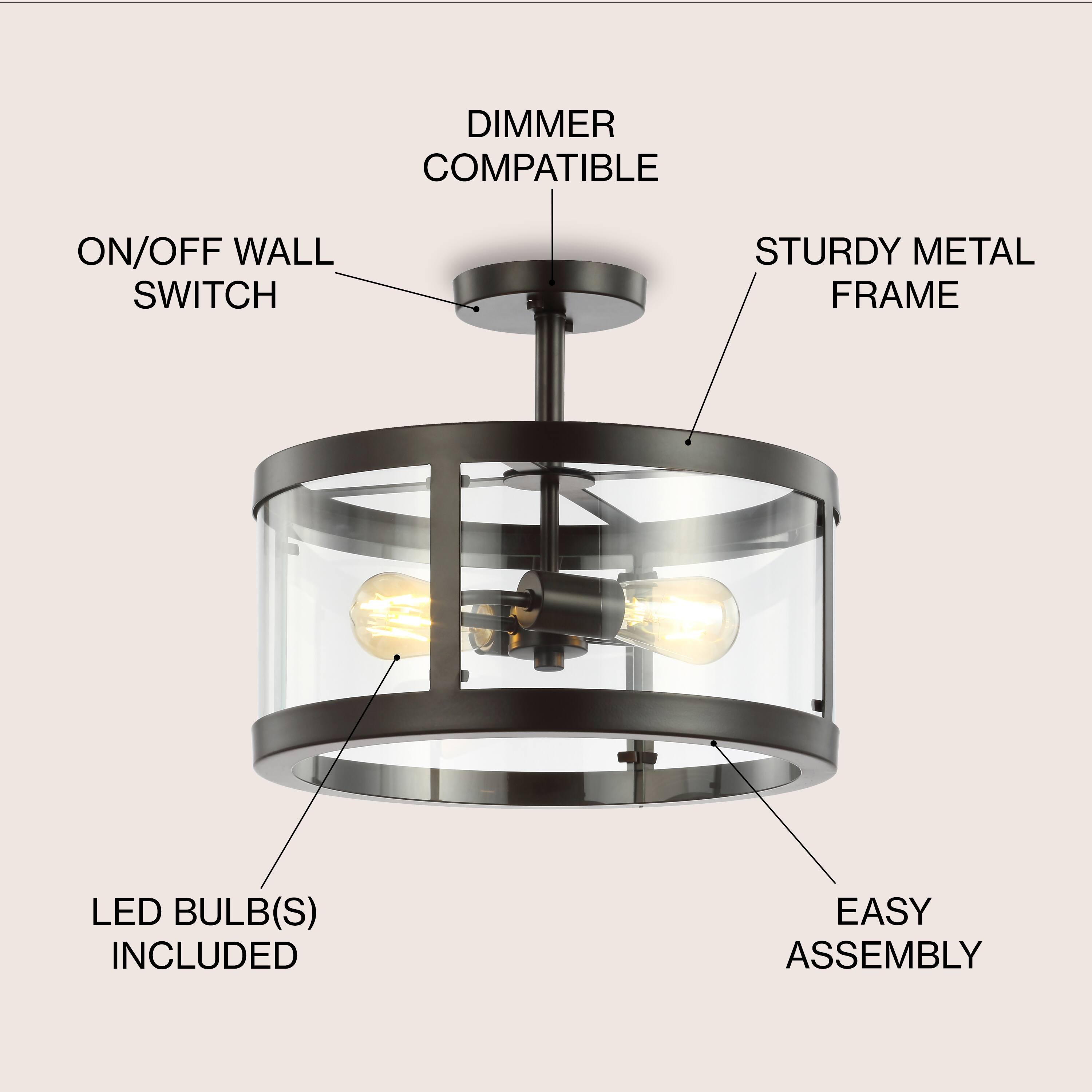 DIMMER COMPATIBLE

ON/OFF WALL SWITCH

STURDY METAL FRAME

LED BULB(S) INCLUDED

EASY ASSEMBLY