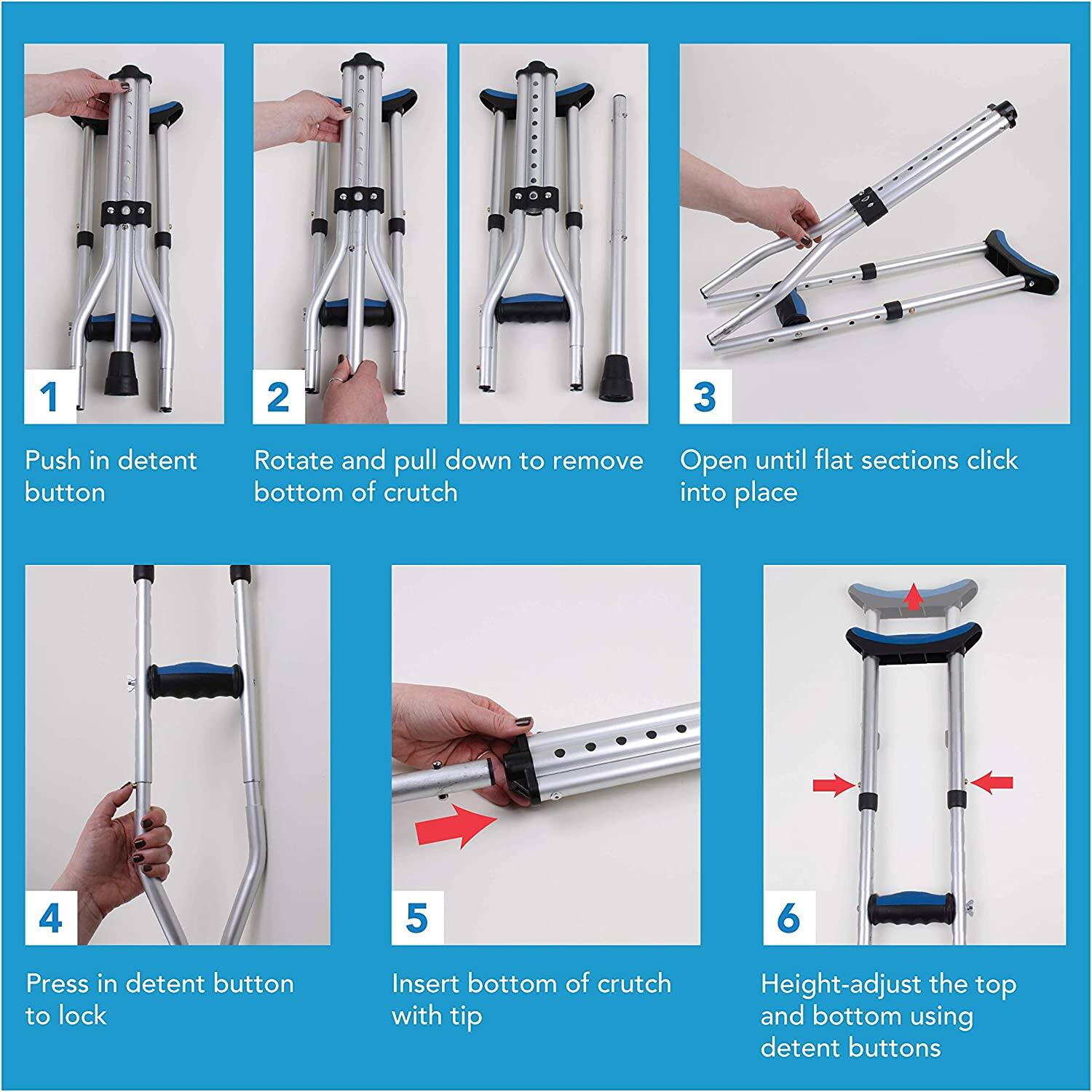 1

Push in detent button

2

Rotate and pull down to remove bottom of crutch

3

Open until flat sections click into place

4

Press in detent button to lock

5

Insert bottom of crutch with tip

6

Height-adjust the top and bottom using detent buttons