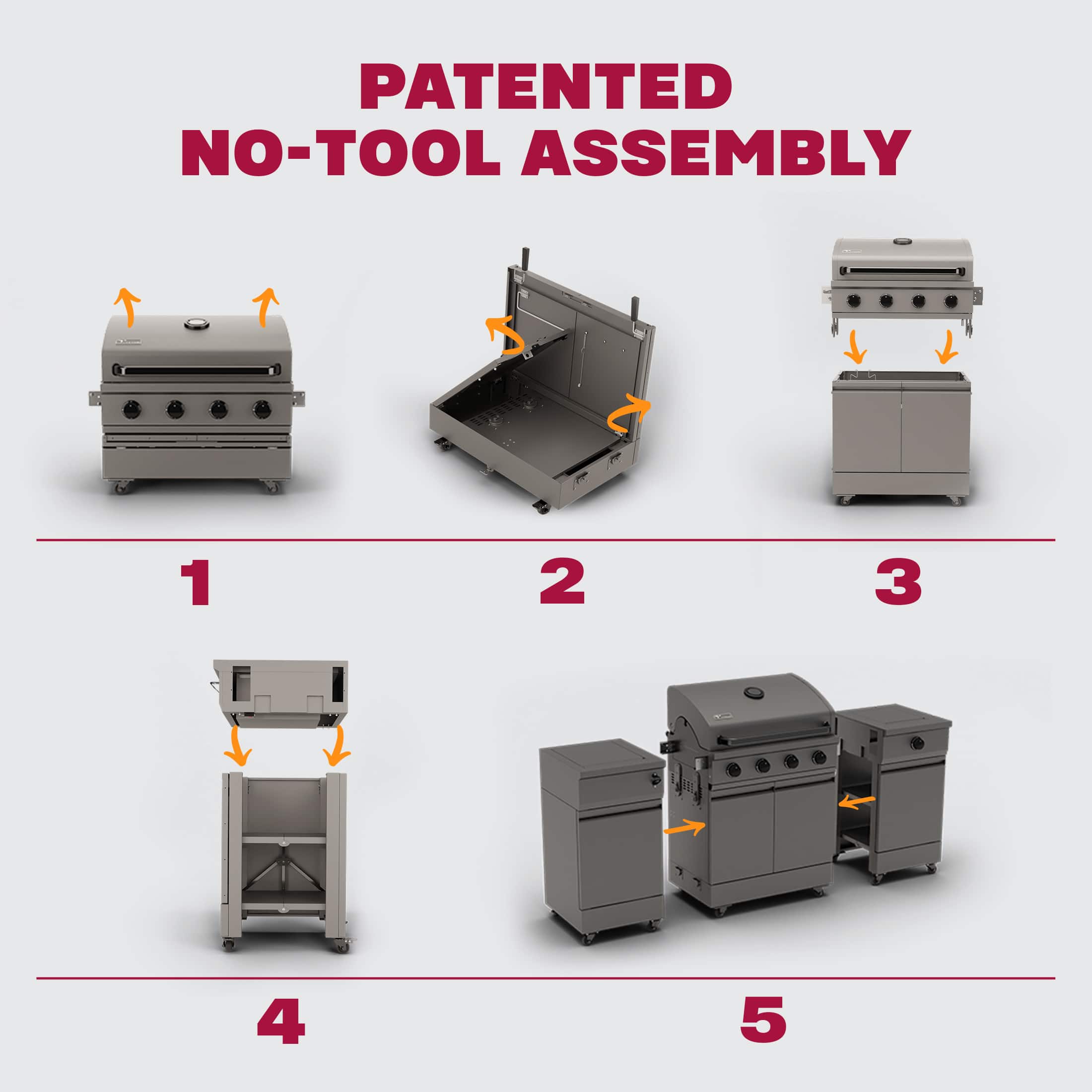 PATENTED
NO-TOOL ASSEMBLY

1

2

3

4

5