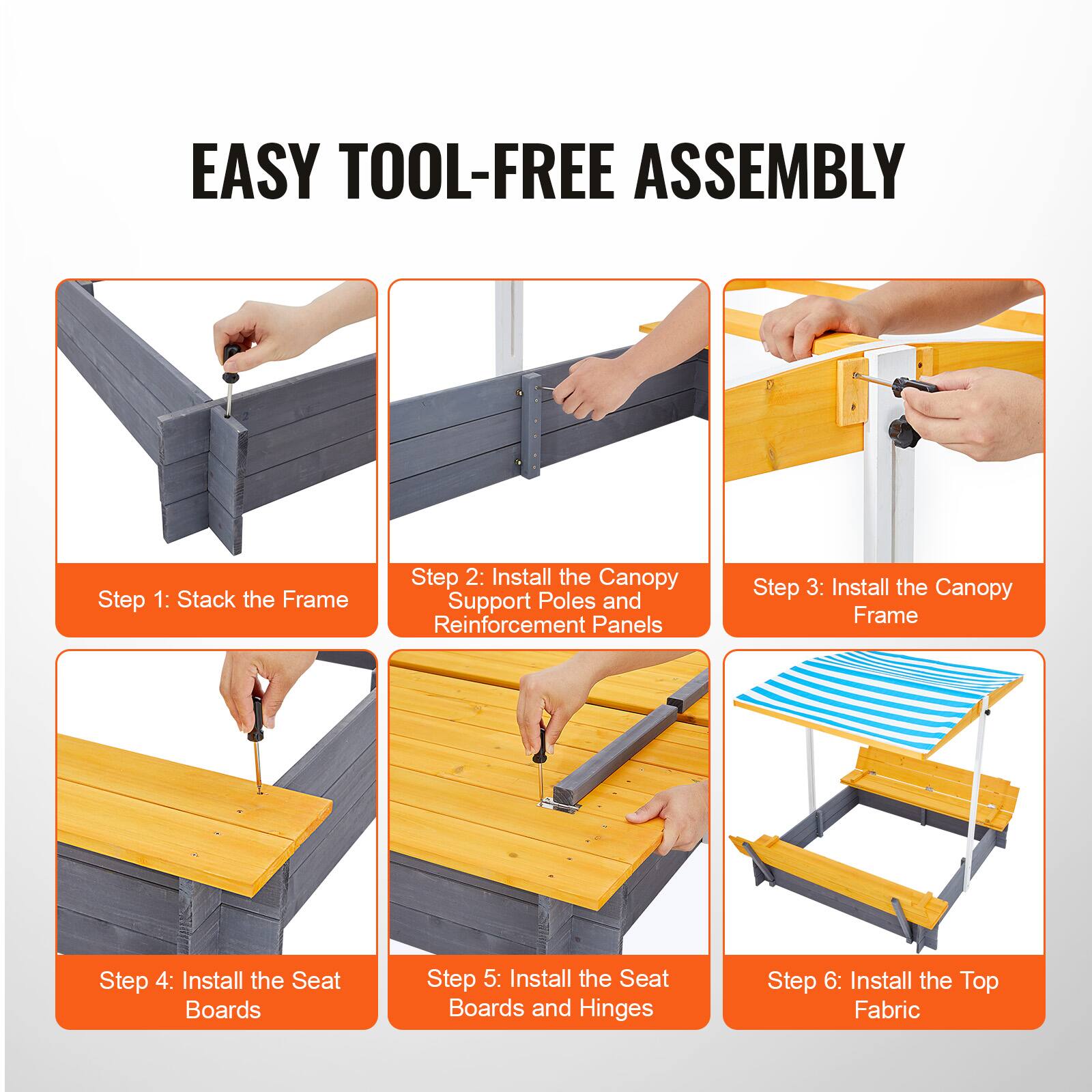 EASY TOOL-FREE ASSEMBLY

Step 1: Stack the Frame

Step 2: Install the Canopy Support Poles and Reinforcement Panels

Step 3: Install the Canopy Frame

Step 4: Install the Seat Boards

Step 5: Install the Seat Boards and Hinges

Step 6: Install the Top Fabric