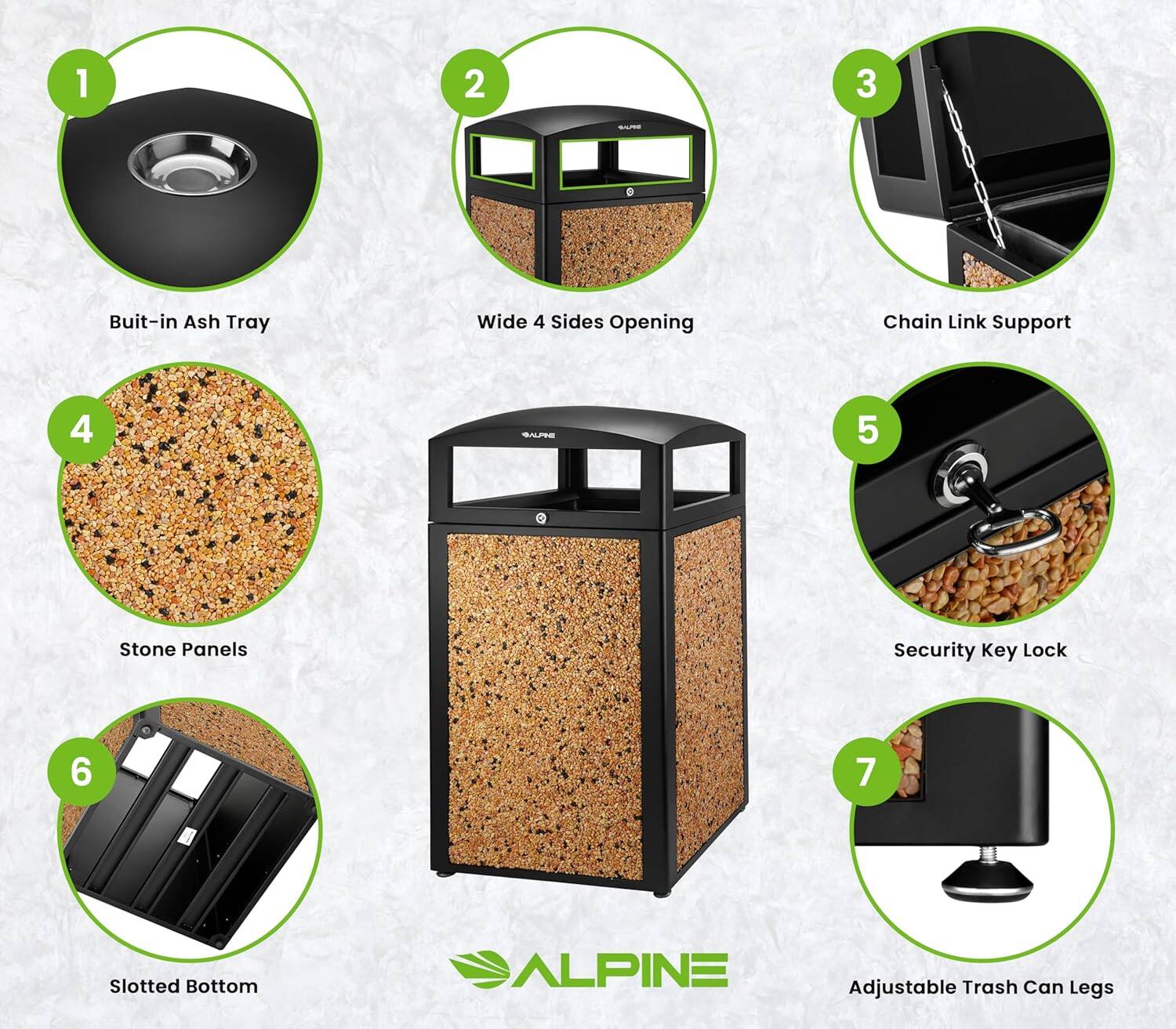 1
Buit-in Ash Tray

2
ALPINE
Wide 4 Sides Opening

3
Chain Link Support

4
Stone Panels

ALPINE

5
Security Key Lock

6
Slotted Bottom

ALPINE

7
Adjustable Trash Can Legs