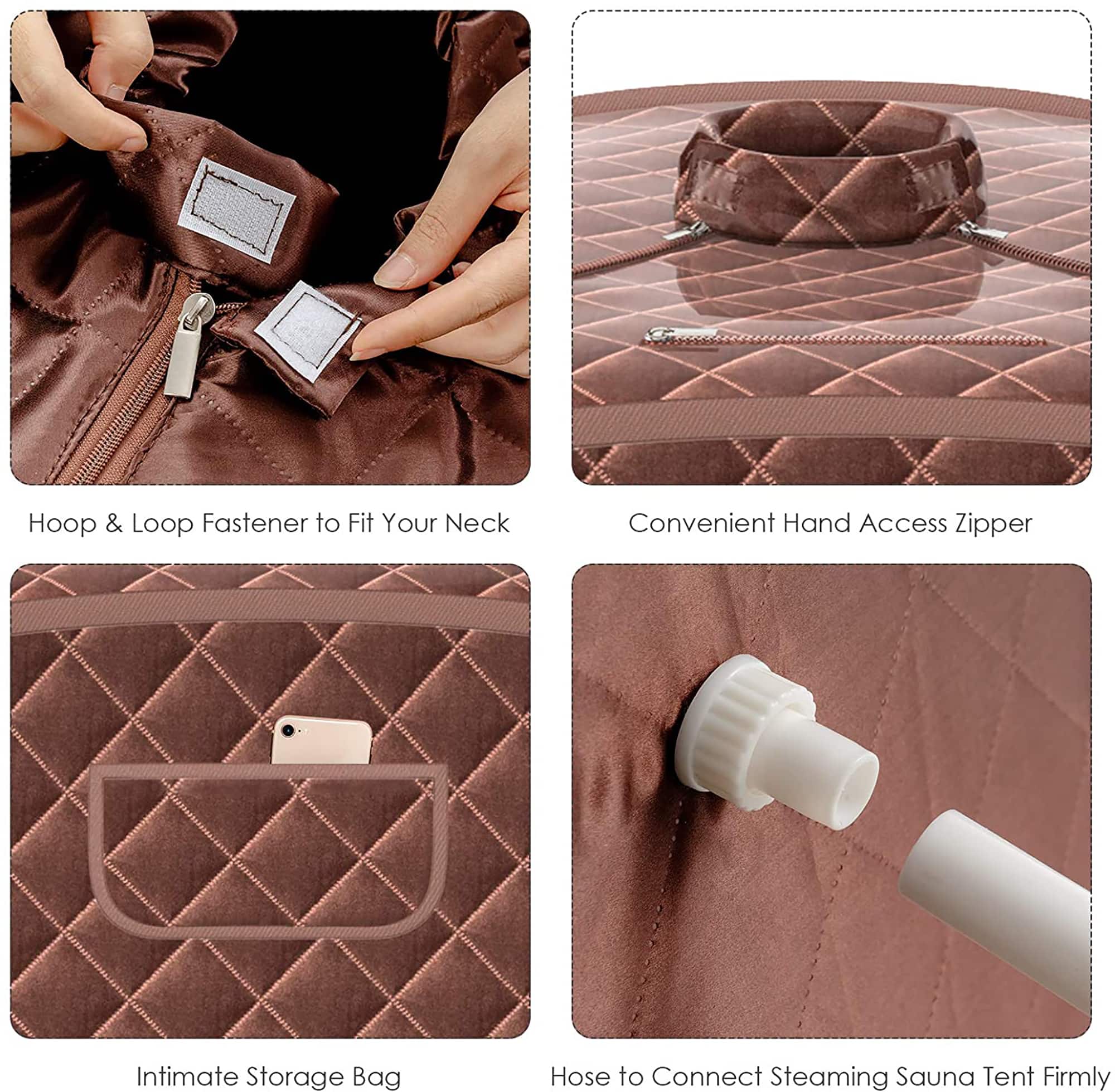 Hoop & Loop Fastener to Fit Your Neck

Convenient Hand Access Zipper

Intimate Storage Bag

Hose to Connect Steaming Sauna Tent Firmly