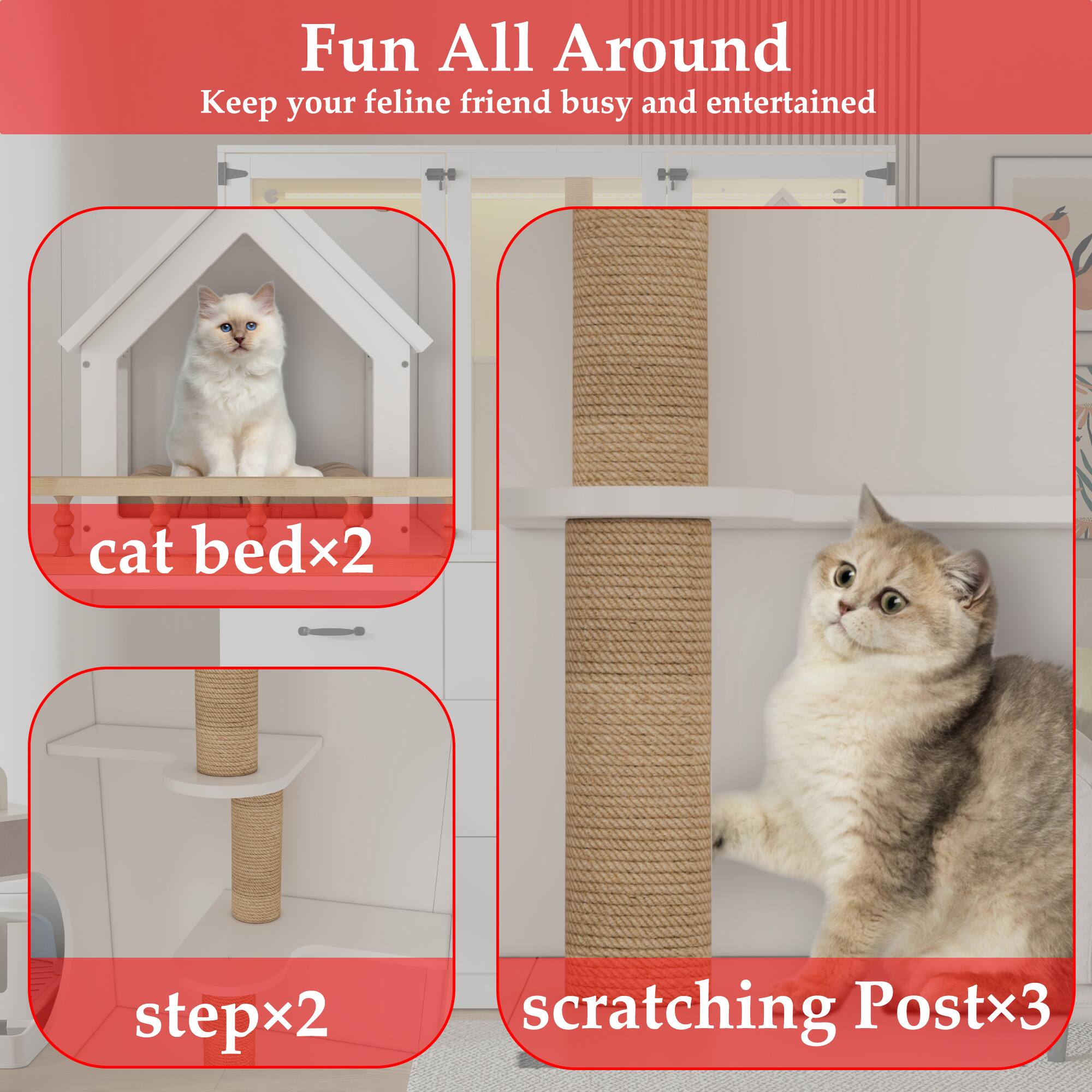 Fun All Around
Keep your feline friend busy and entertained

cat bed×2

step×2

scratching Post×3