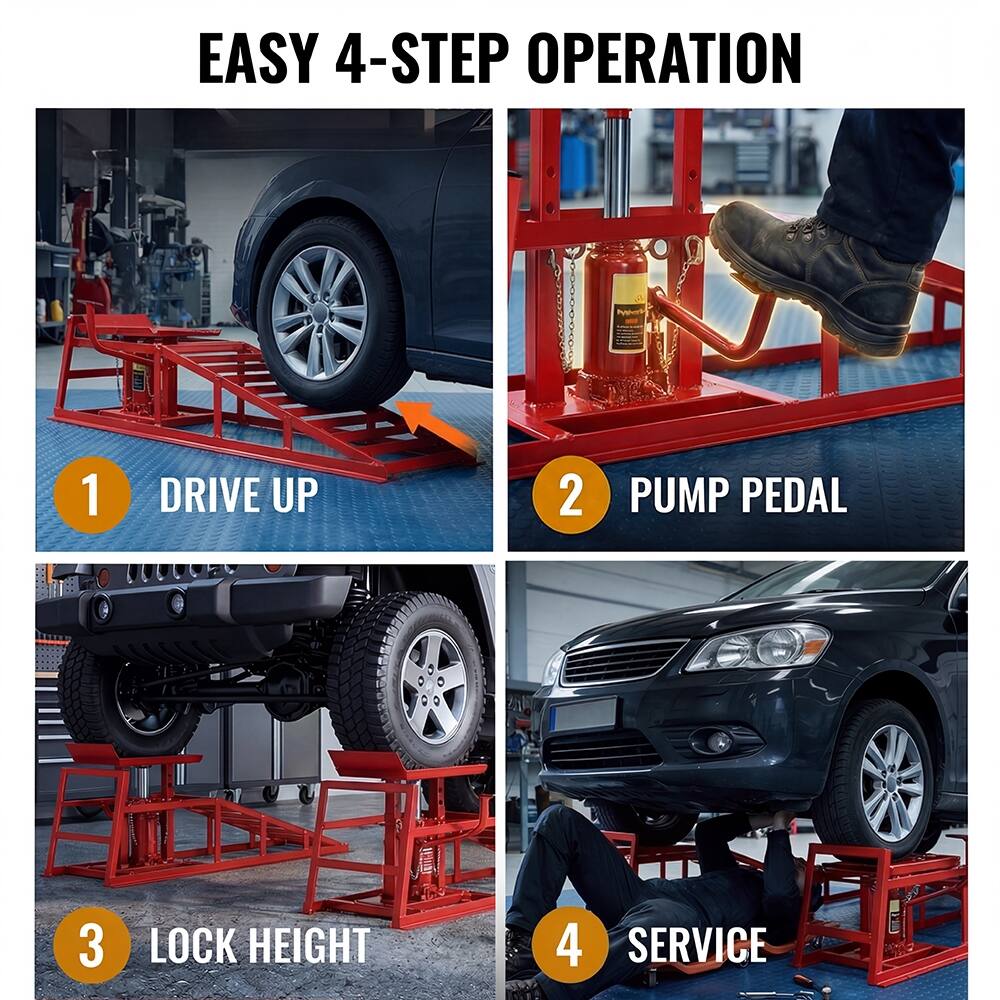 EASY 4-STEP OPERATION

1 DRIVE UP

2 PUMP PEDAL

3 LOCK HEIGHT

4 SERVICE