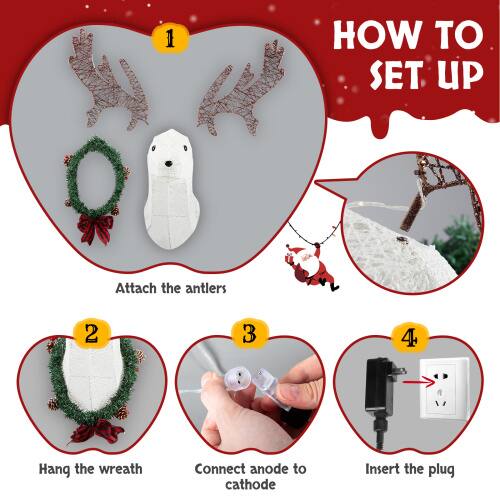 HOW TO SET UP

1

Attach the antlers

2

Hang the wreath

3

Connect anode to cathode

4

Insert the plug