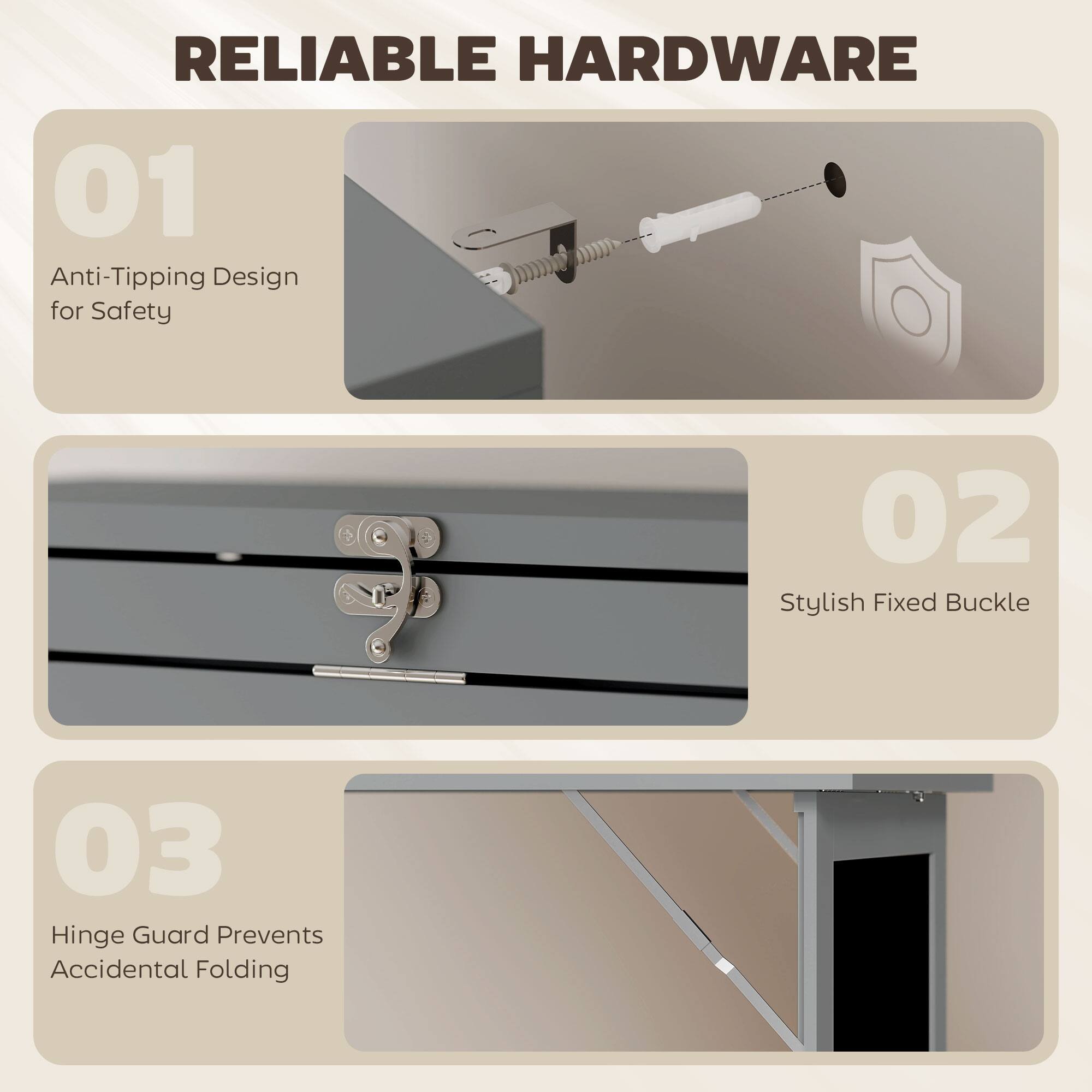 RELIABLE HARDWARE

01

Anti-Tipping Design for Safety

02

Stylish Fixed Buckle

03

Hinge Guard Prevents Accidental Folding