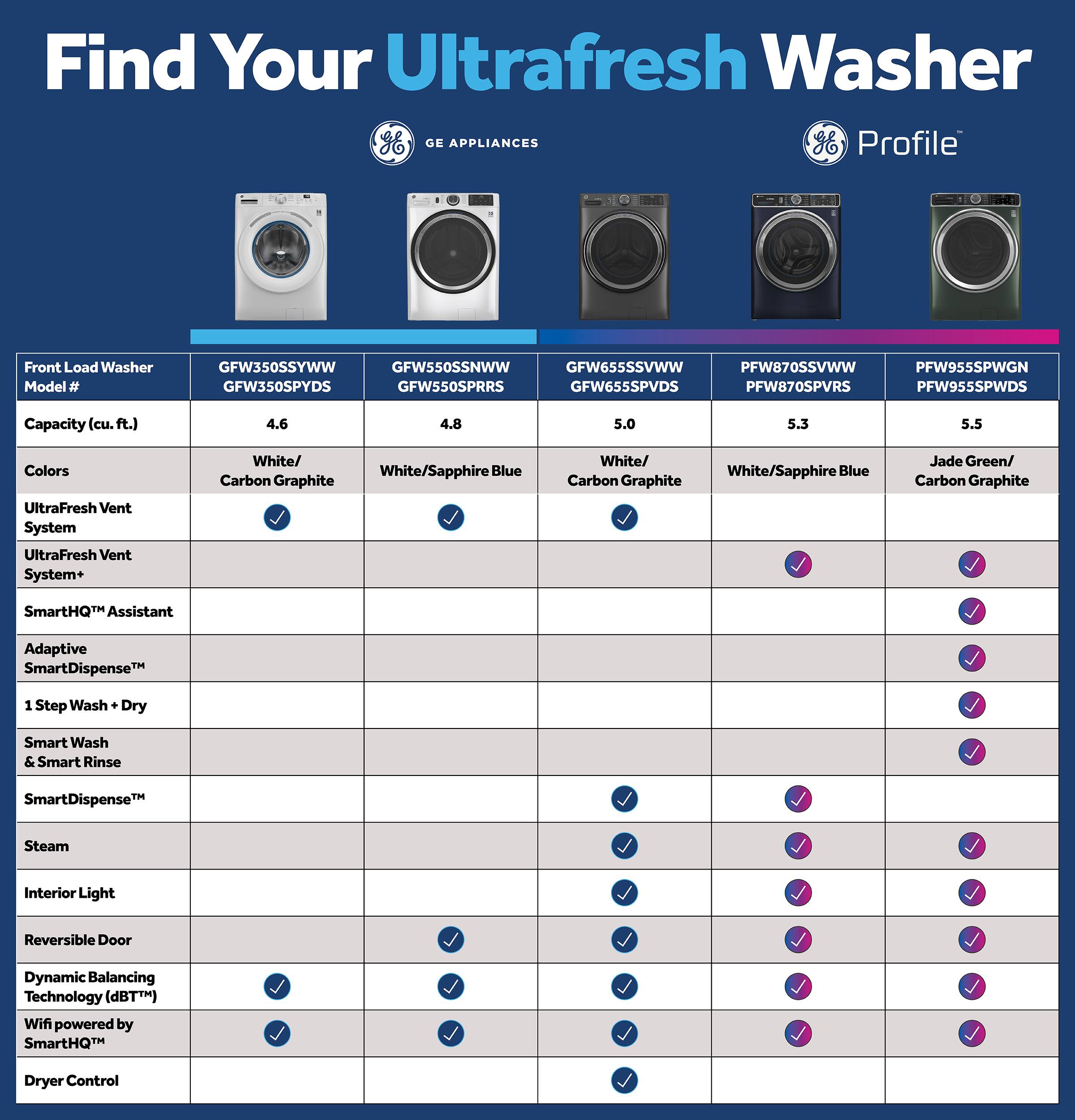 Find Your Ultrafresh Washer

GE APPLIANCES

Profile™

| Front Load Washer Model # | GFW350SSYWW GFW350SPYDS | GFW550SSNWW GFW550SPRRS | GFW655SSVWW GFW655SPVDS | PFW870SSVWW PFW870SPVRS | PFW955SPWGN PFW955SPWDS |
|---|---|---|---|---|---|
| Capacity (cu. ft.) | 4.6 | 4.8 | 5.0 | 5.3 | 5.5 |
| Colors | White/ Carbon Graphite | White/Sapphire Blue | White/ Carbon Graphite | White/Sapphire Blue | Jade Green/ Carbon Graphite |
| UltraFresh Vent System | ✓ | ✓ | ✓ | | |
| UltraFresh Vent System+ | | | | ✓ | ✓ |
| SmartHQ™ Assistant | | | | | ✓ |
| Adaptive SmartDispense™ | | | | | ✓ |
| 1 Step Wash + Dry | | | | | ✓ |
| Smart Wash & Smart Rinse | | | | | ✓ |
| SmartDispense™ | | | ✓ | ✓ | |
| Steam | | | ✓ | ✓ | ✓ |
| Interior Light | | | ✓ | ✓ | ✓ |
| Reversible Door | | ✓ | ✓ | ✓ | ✓ |
| Dynamic Balancing Technology (dBT™) | ✓ | ✓ | ✓ | ✓ | ✓ |
| Wifi powered by SmartHQ™ | ✓ | ✓ | ✓ | ✓ | ✓ |
| Dryer Control | | | ✓ | | |