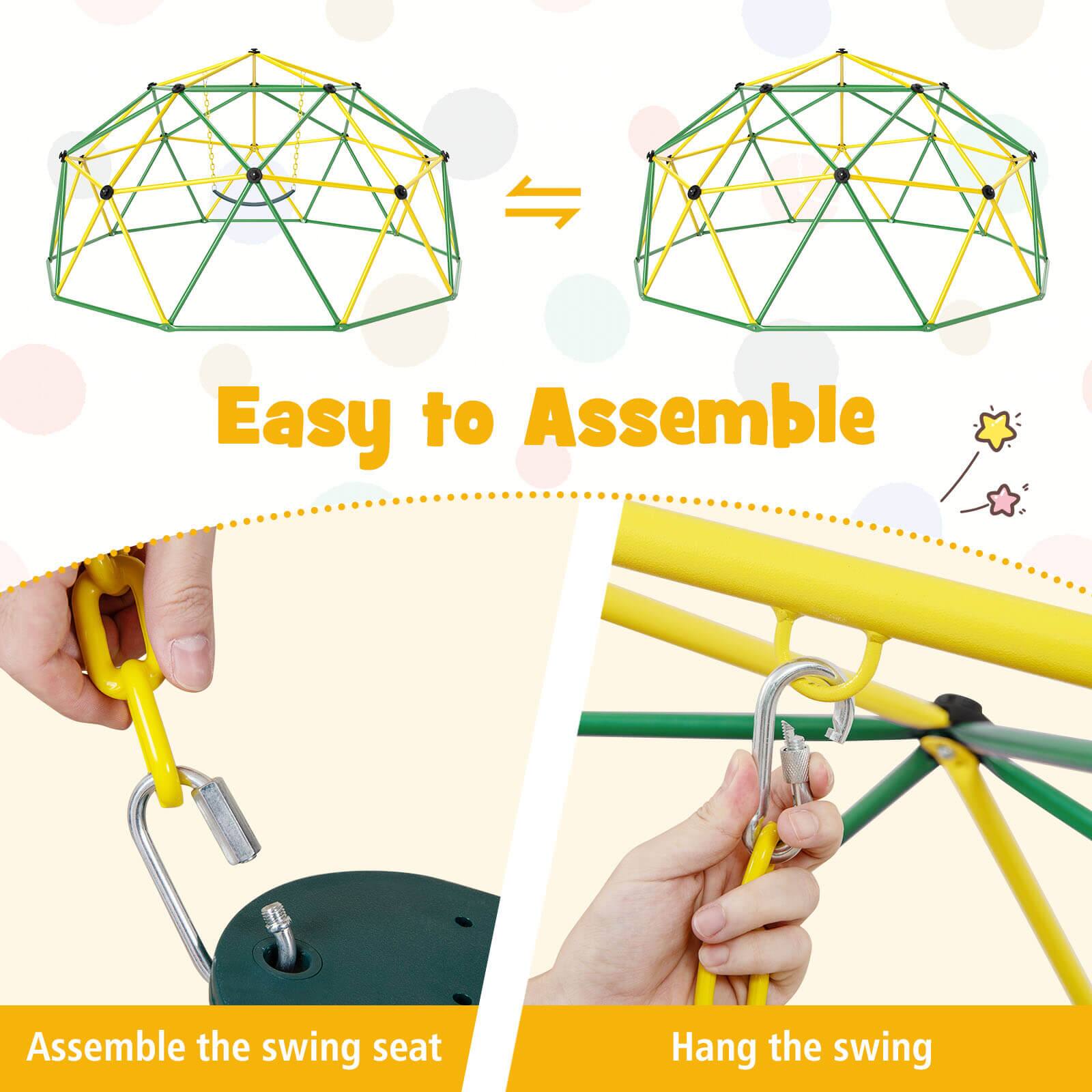 Easy to Assemble

Assemble the swing seat

Hang the swing