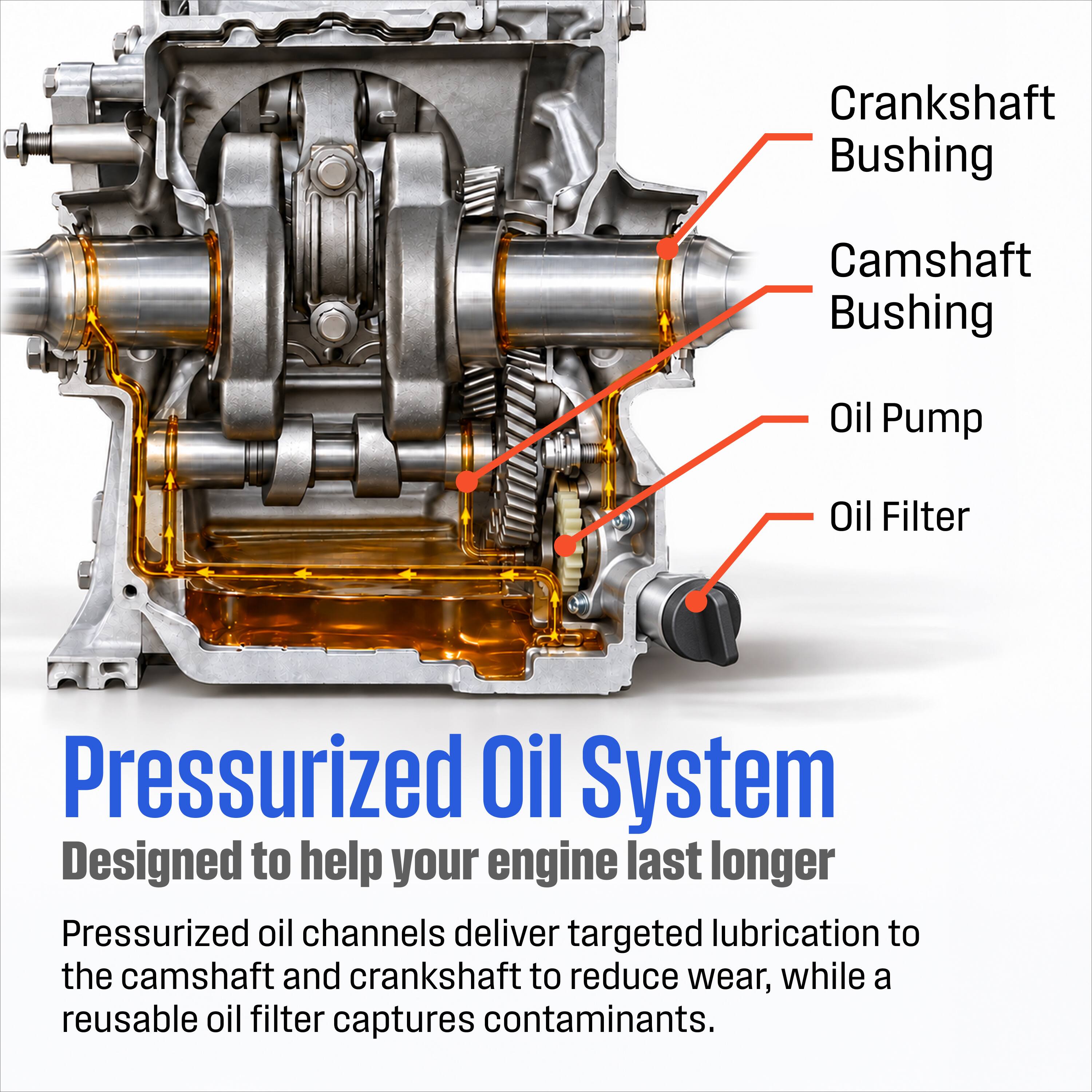 Crankshaft Bushing

Camshaft Bushing

Oil Pump

Oil Filter

Pressurized Oil System

Designed to help your engine last longer

Pressurized oil channels deliver targeted lubrication to the camshaft and crankshaft to reduce wear, while a reusable oil filter captures contaminants.