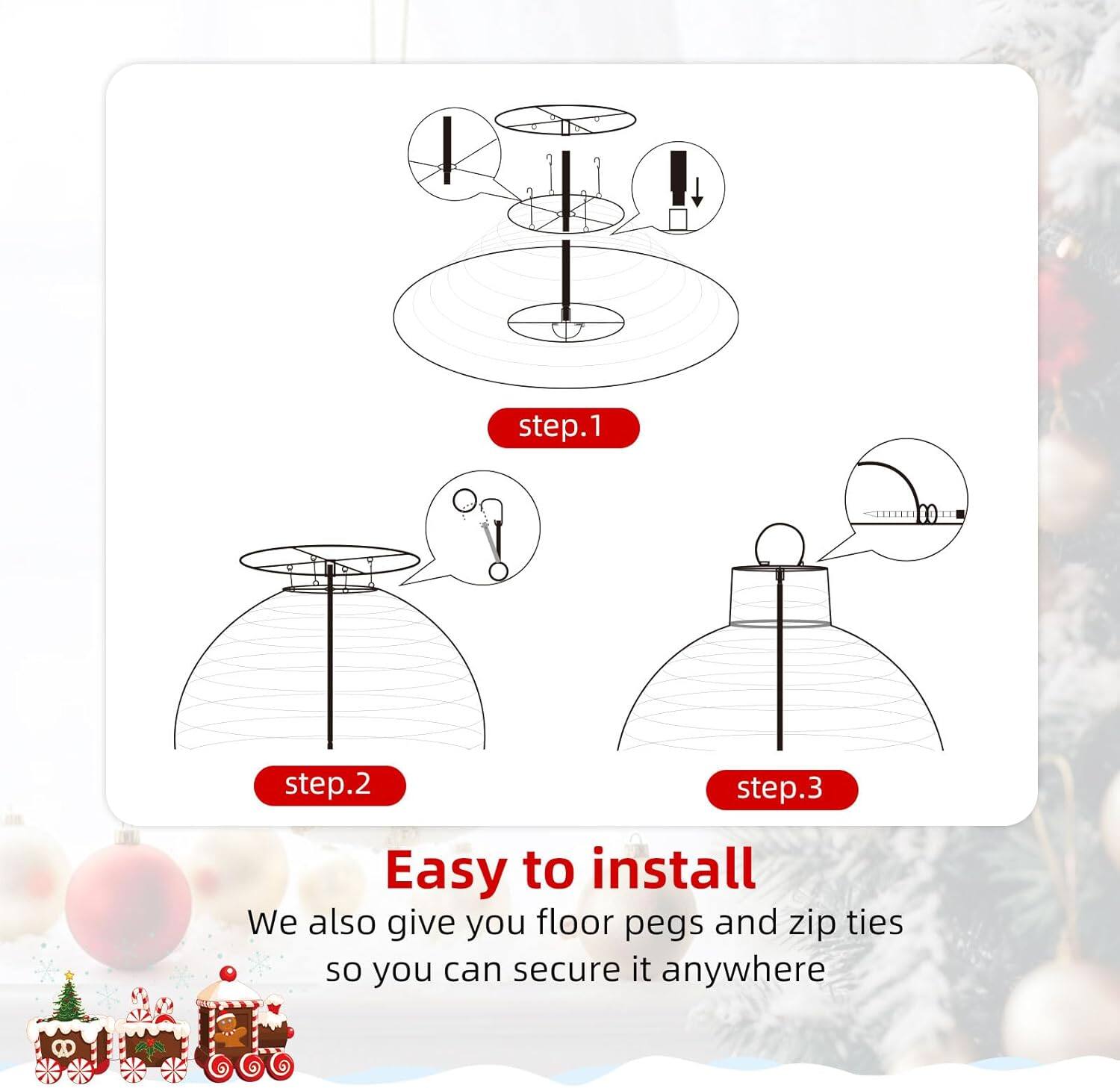 step.1

step.2

step.3

Easy to install

We also give you floor pegs and zip ties so you can secure it anywhere