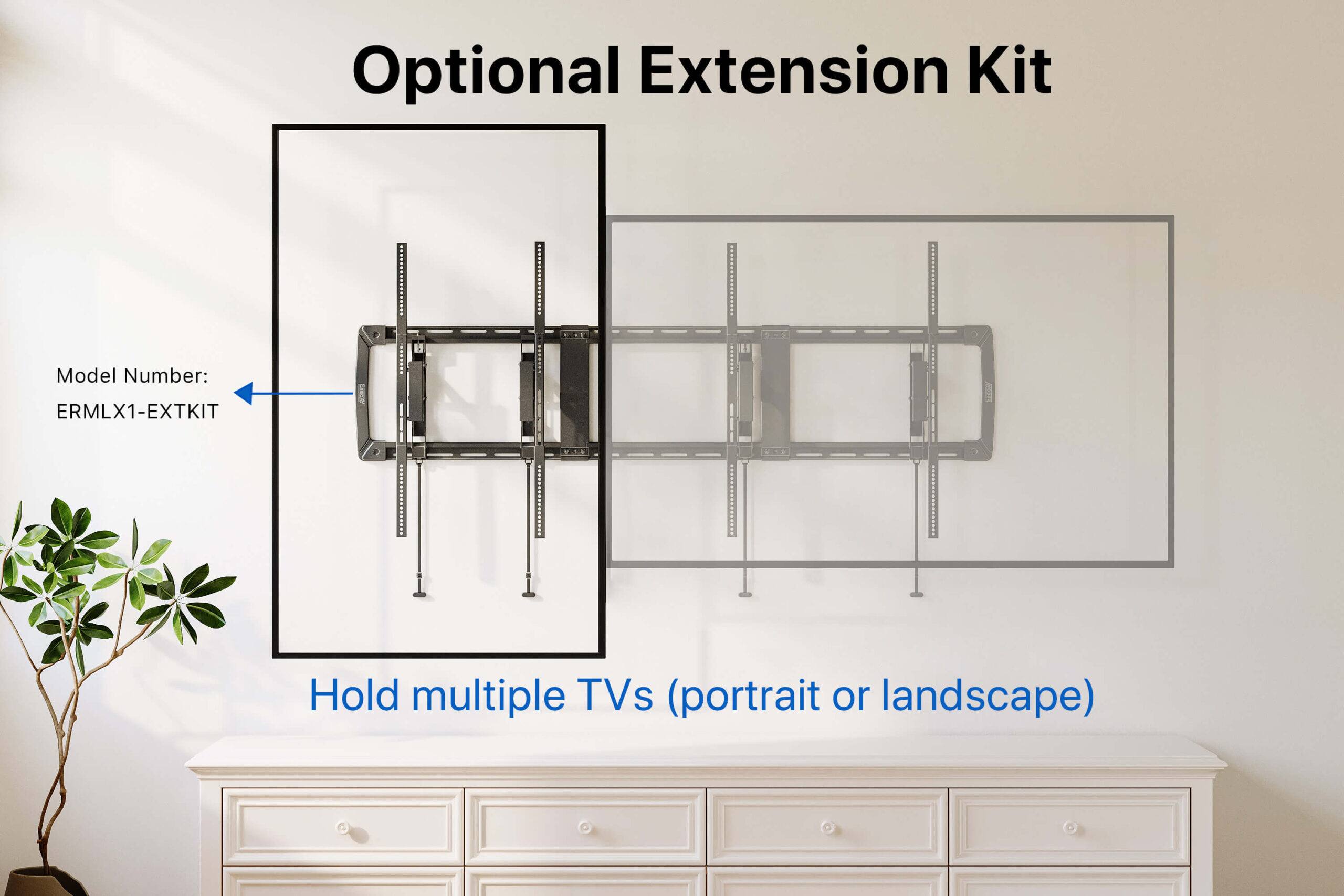 Optional Extension Kit

Model Number:
ERMLX1-EXTKIT

Hold multiple TVs (portrait or landscape)