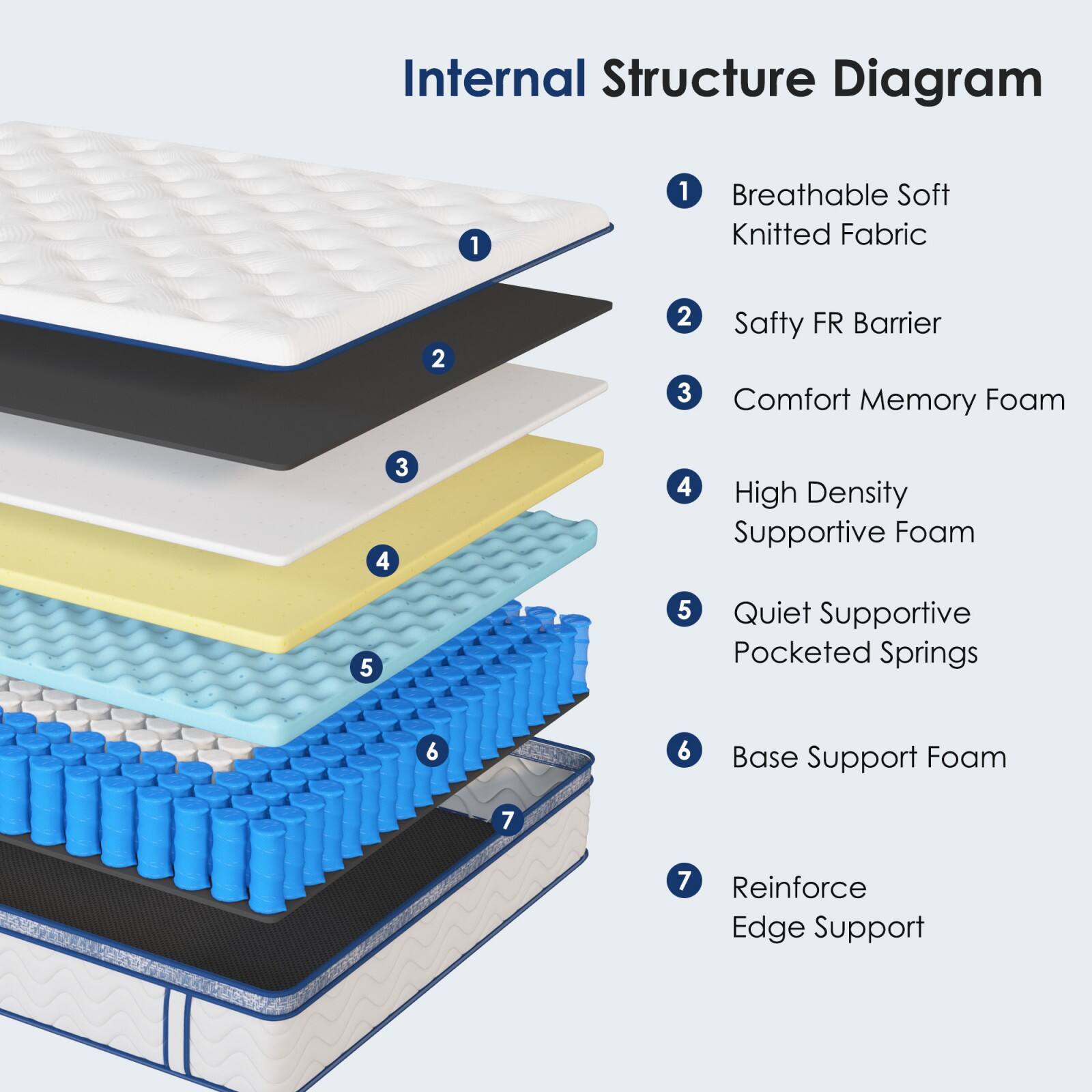 Internal Structure Diagram

1
2
3
4
5
6
7

1 Breathable Soft Knitted Fabric

2 Safty FR Barrier

3 Comfort Memory Foam

4 High Density Supportive Foam

5 Quiet Supportive Pocketed Springs

6 Base Support Foam

7 Reinforce Edge Support