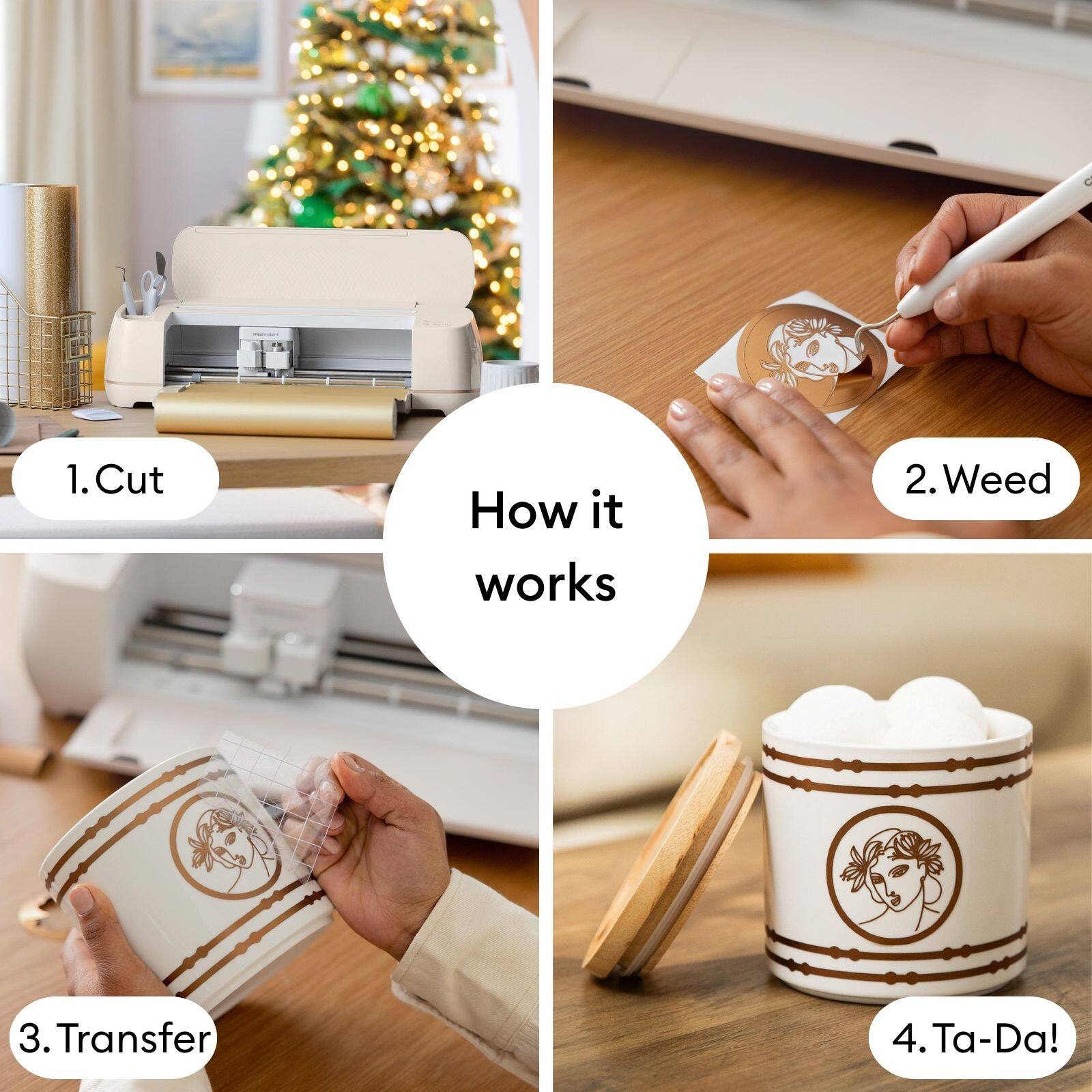 1. Cut

2. Weed

How it works

3. Transfer

4. Ta-Da!