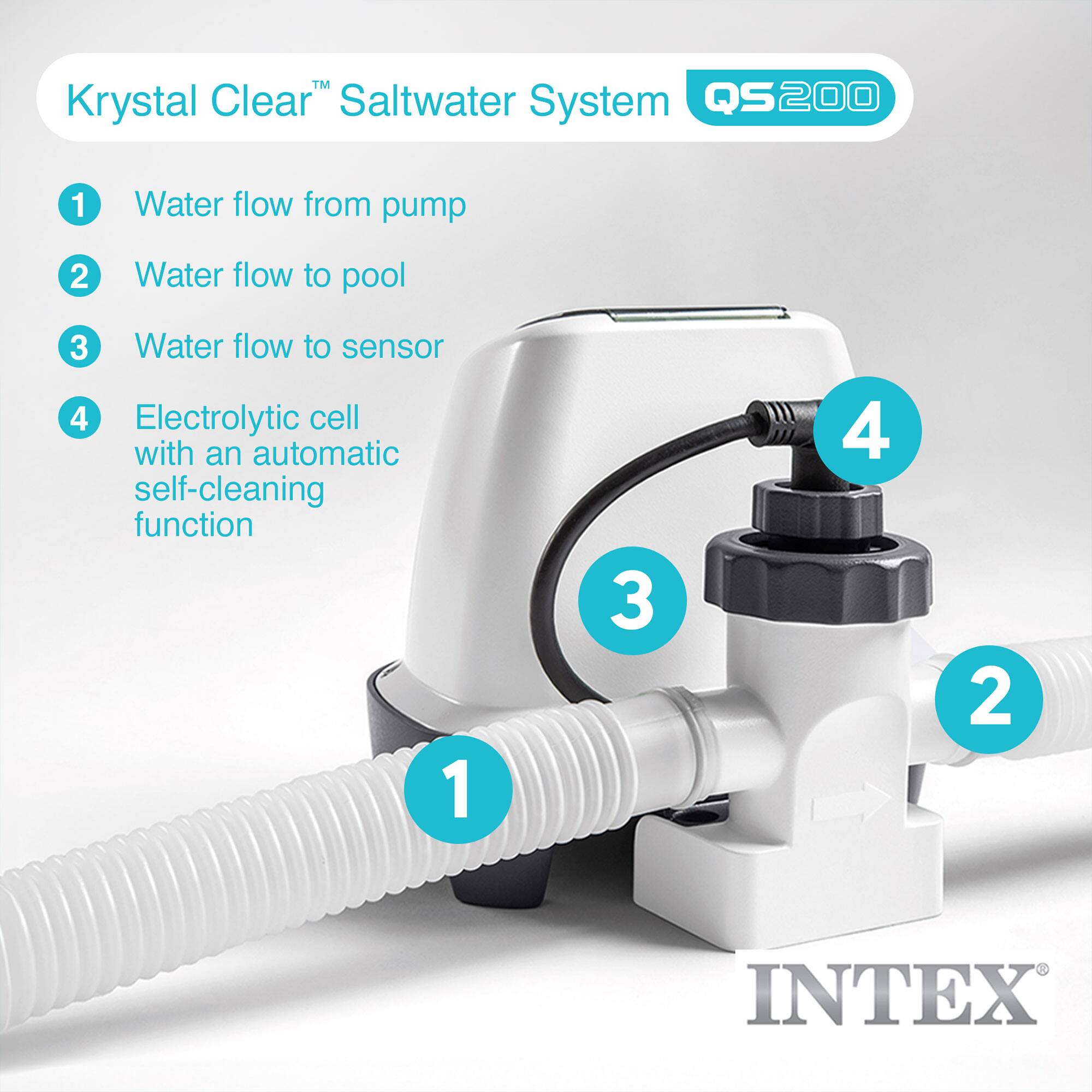 Krystal Clear™ Saltwater System QS200

1 Water flow from pump

2 Water flow to pool

3 Water flow to sensor

4 Electrolytic cell with an automatic self-cleaning function

4

3

2

1

INTEX®