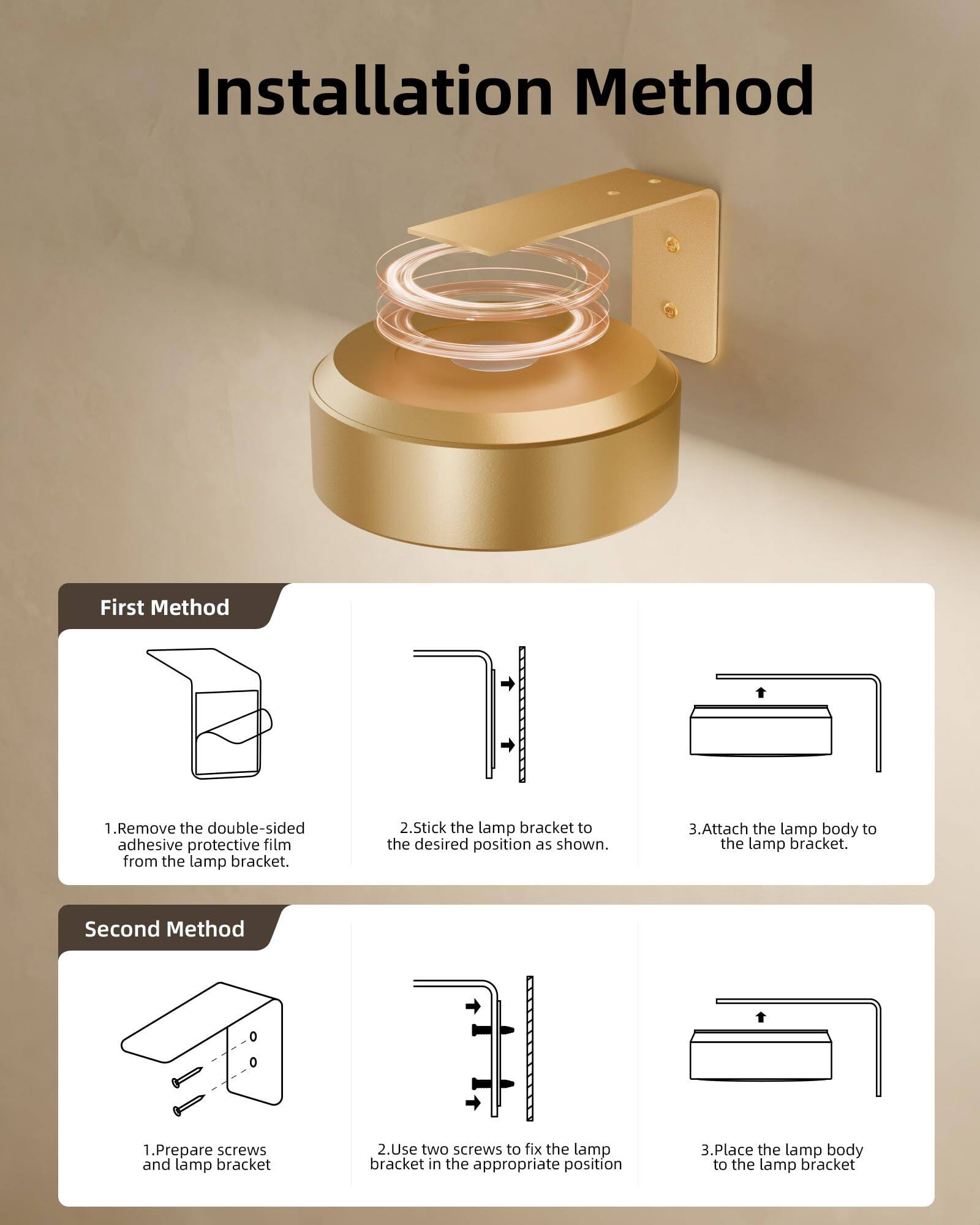 Installation Method

First Method

1.Remove the double-sided adhesive protective film from the lamp bracket.

2.Stick the lamp bracket to the desired position as shown.

3.Attach the lamp body to the lamp bracket.

Second Method

1.Prepare screws and lamp bracket

2.Use two screws to fix the lamp bracket in the appropriate position

3.Place the lamp body to the lamp bracket