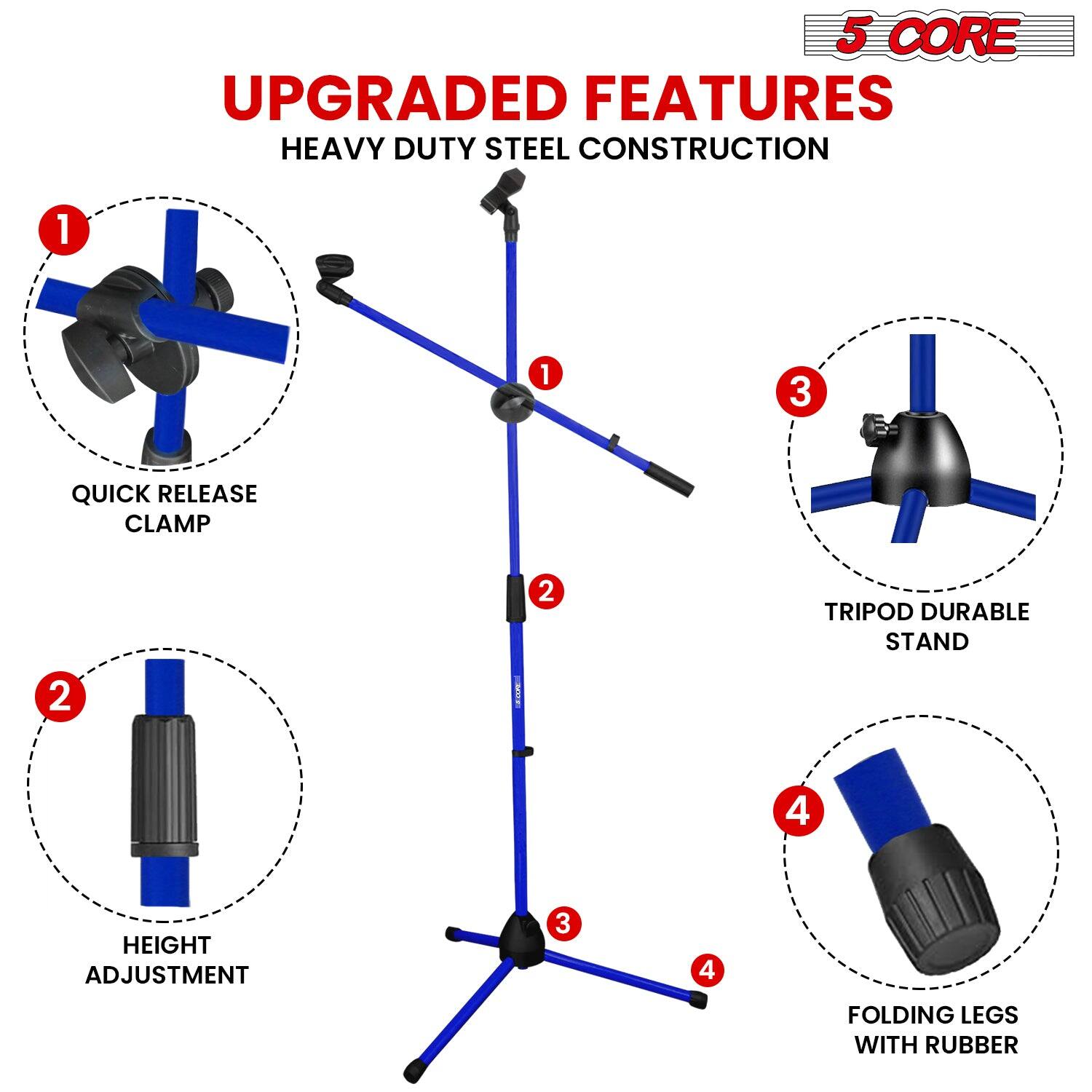 5 CORE

UPGRADED FEATURES

HEAVY DUTY STEEL CONSTRUCTION

1

QUICK RELEASE CLAMP

2

HEIGHT ADJUSTMENT

1

2

5 CORE

3

4

3

TRIPOD DURABLE STAND

4

FOLDING LEGS WITH RUBBER